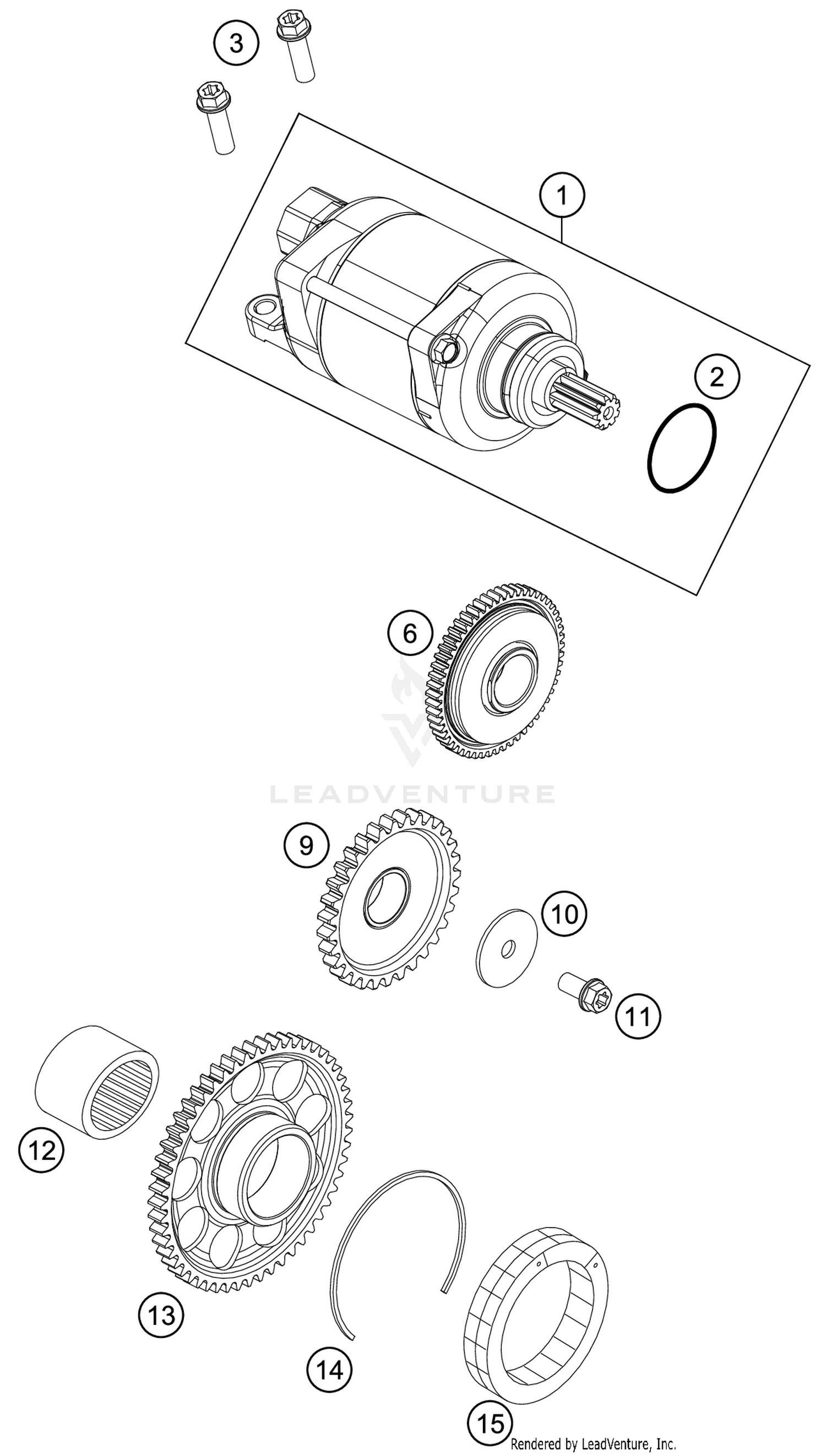 3
1
2
6
LEADVENTURE
9
10
11
12
13
14
15
Rendered by LeadVenture, Inc.