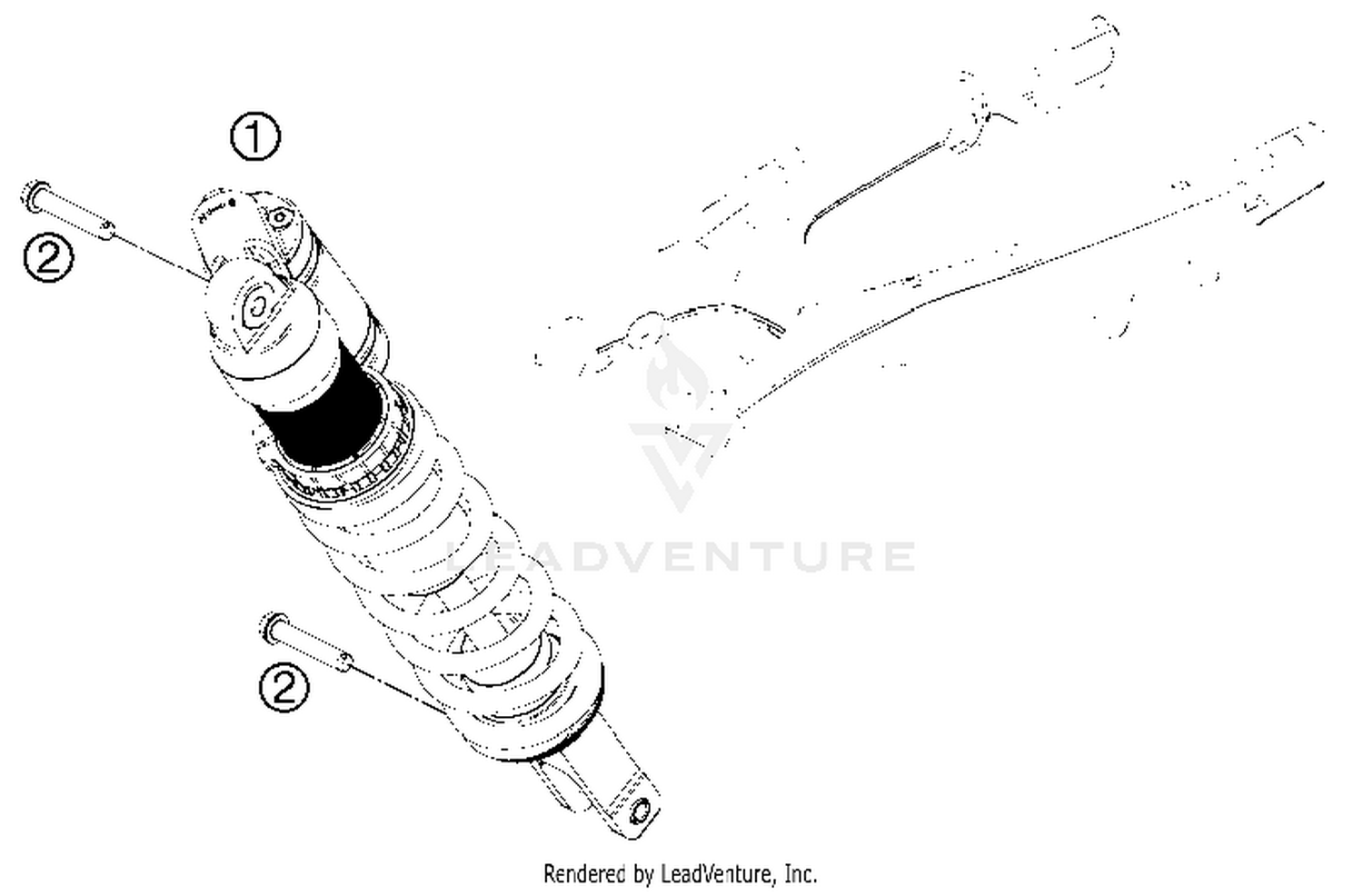 ①

②

LEADVENTURE

②

Rendered by LeadVenture, Inc.