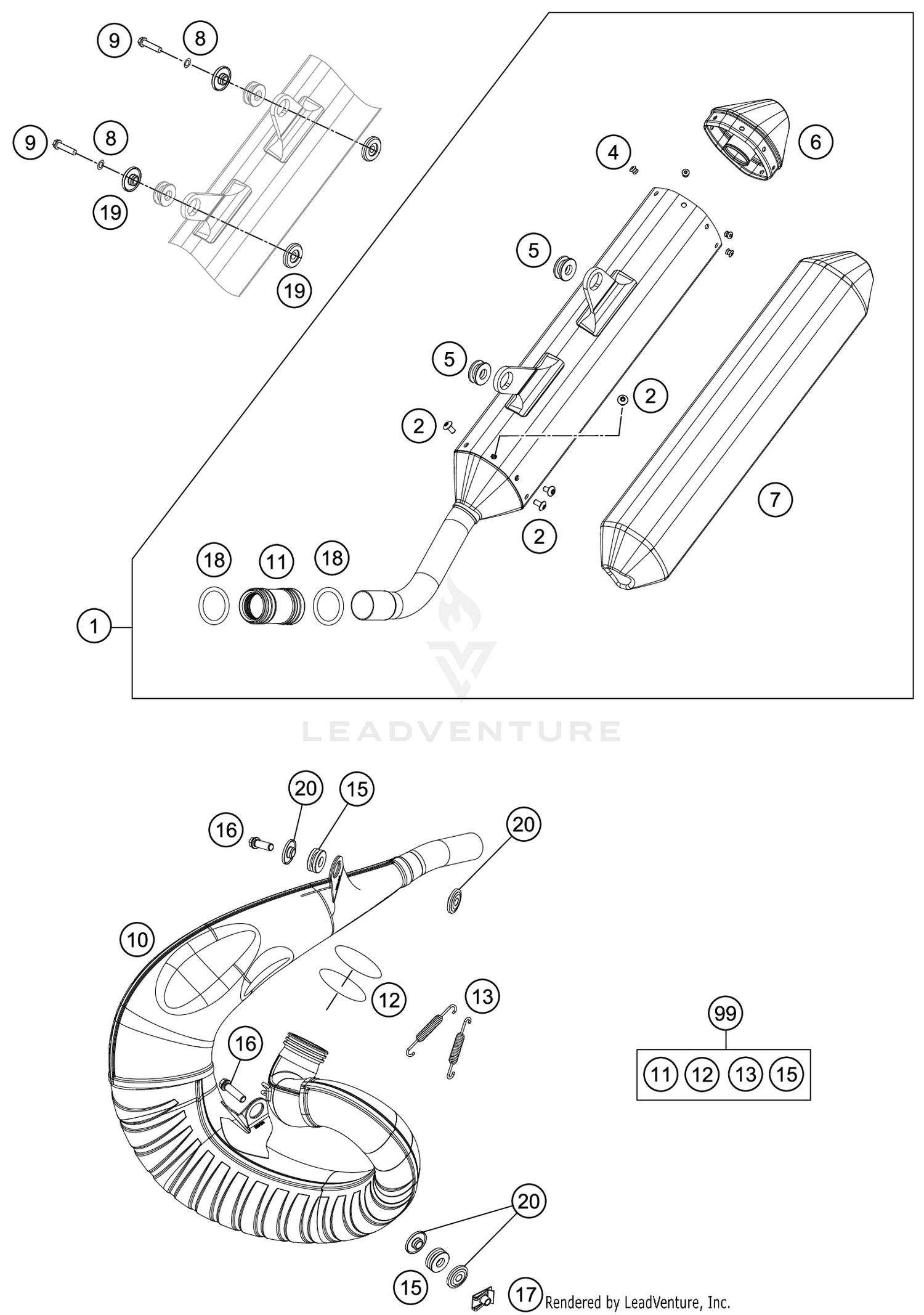 9
8
9
8
19
19
4
6
5
5
2
2
2
7
18
11
18
1

LEADVENTURE

20
15
16
20
10
12
13
16
99
11 12 13 15
20
15
17
Rendered by LeadVenture, Inc.