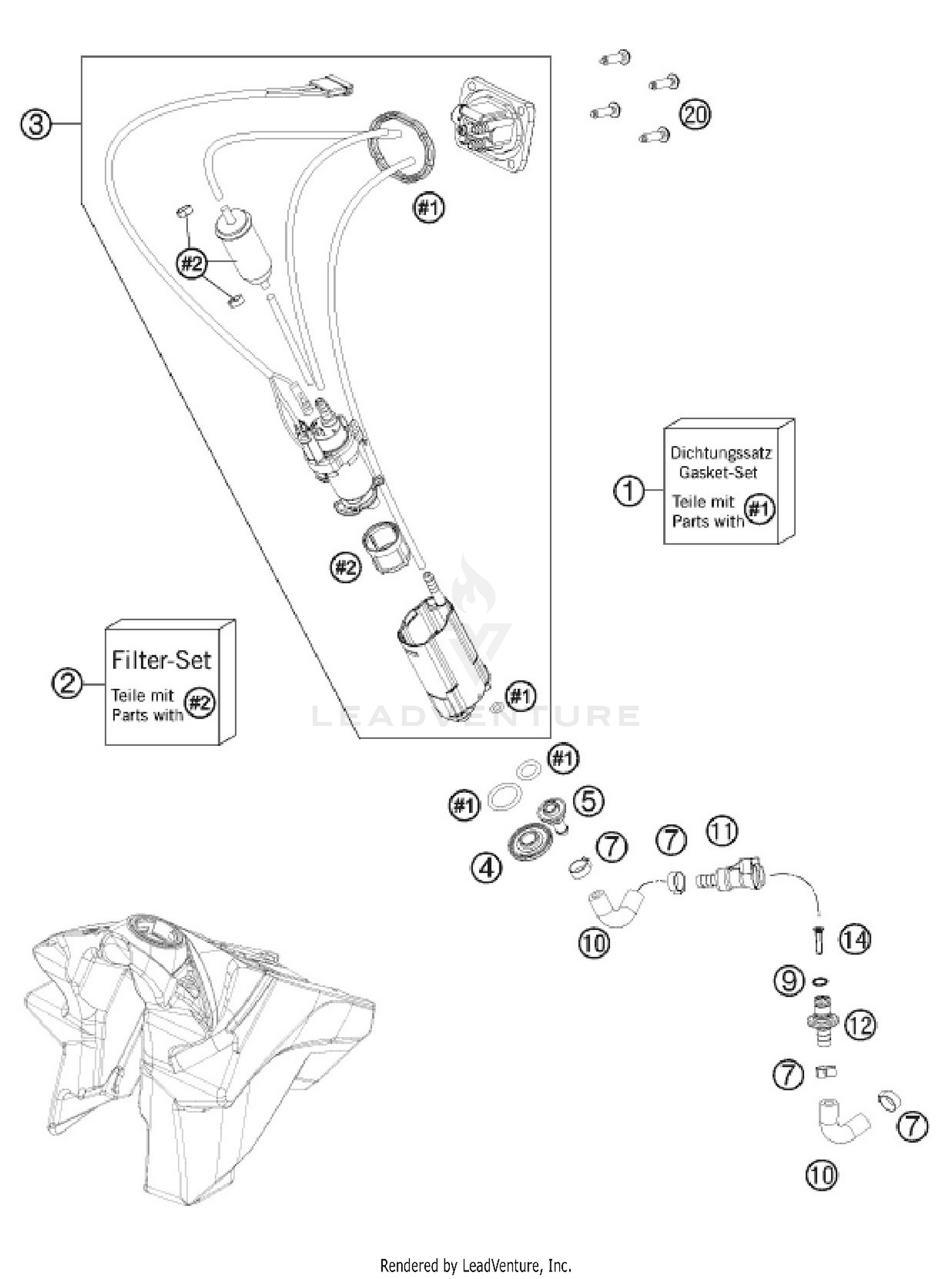 3

20

#1

#2

Dichtungssatz
Gasket-Set
Teile mit
Parts with #1

1

#2

Filter-Set
Teile mit
Parts with #2

2

#1

LEADVENTURE

#1

#1

5

4

7

7

11

10

14

9

12

7

7

10

Rendered by LeadVenture, Inc.