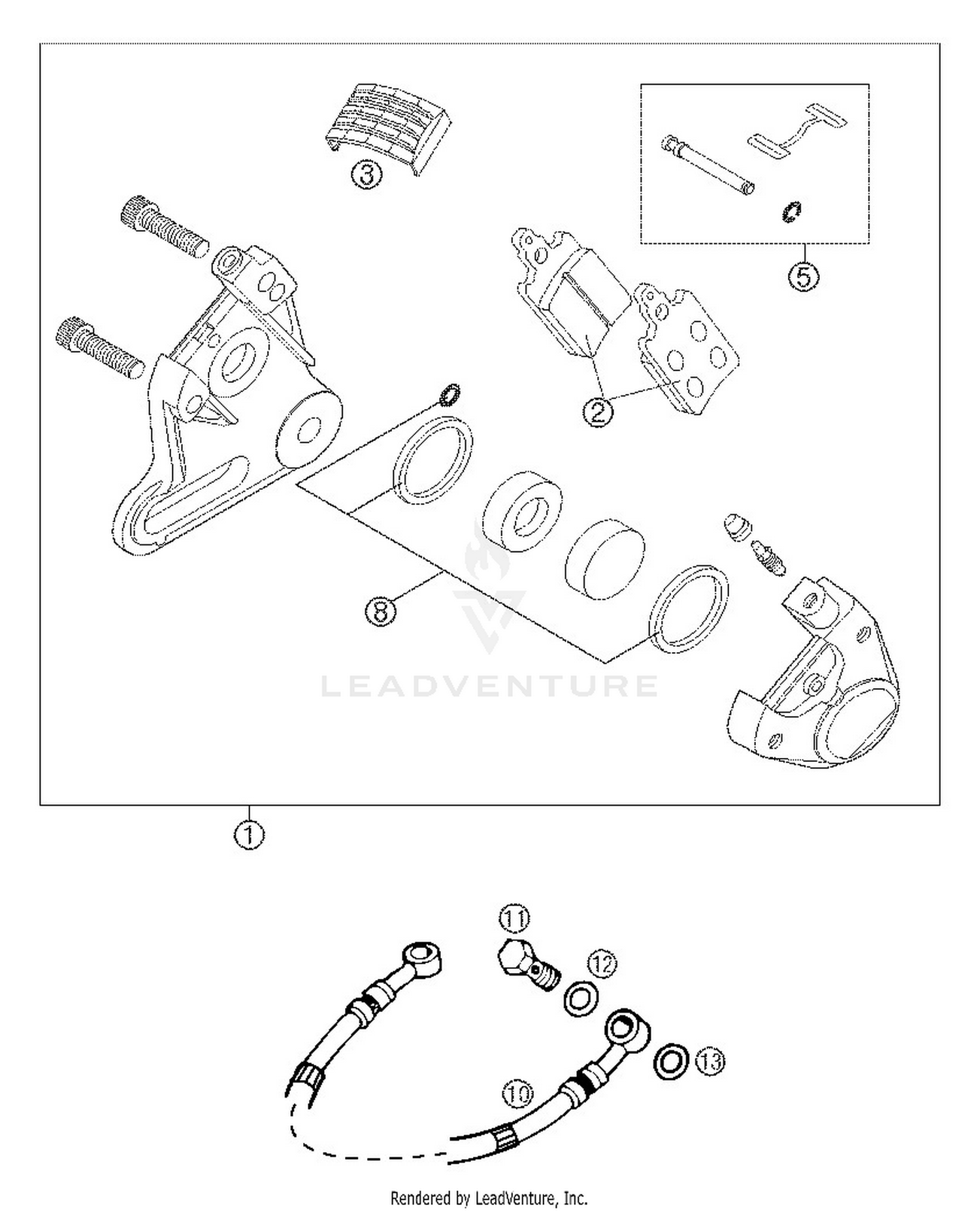 3

5

2

8

LEADVENTURE

1

11

12

13

10

Rendered by LeadVenture, Inc.