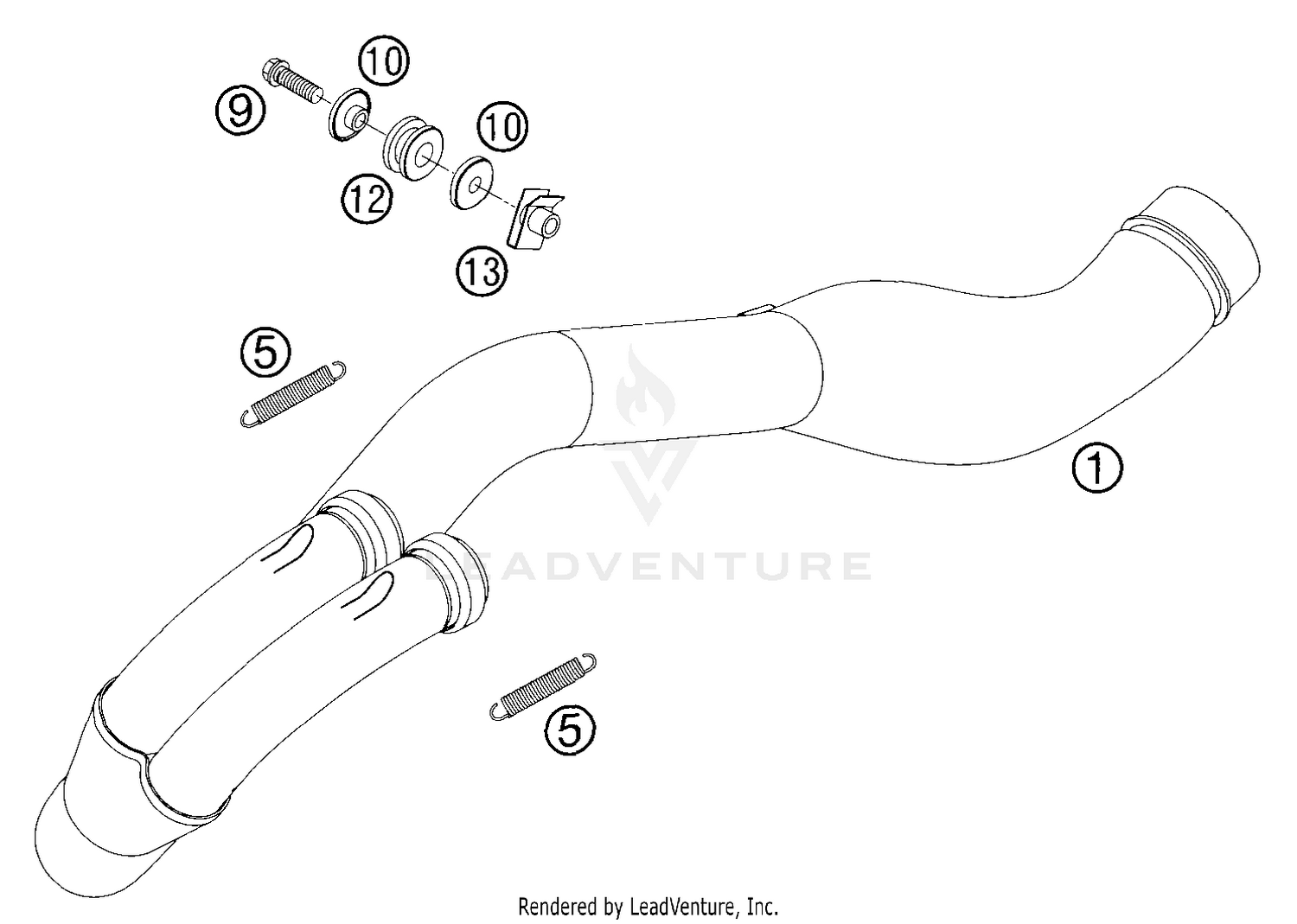 10
9
10
12
13
5
1
LEADVENTURE
5
Rendered by LeadVenture, Inc.