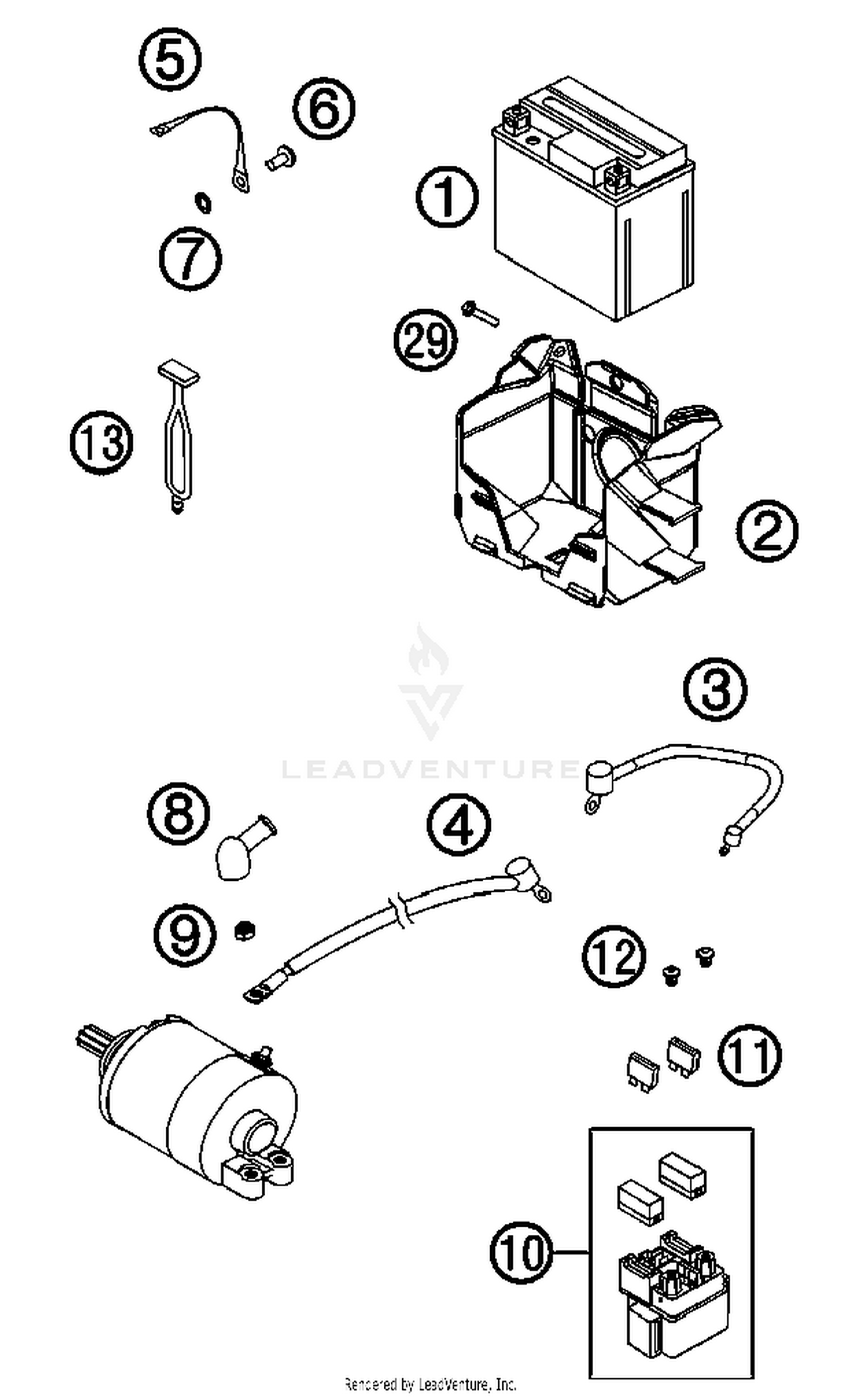 5
6
1
7
29
13
2
LEADVENTURE
3
8
4
9
12
11
10
Rendered by LeadVenture, Inc.