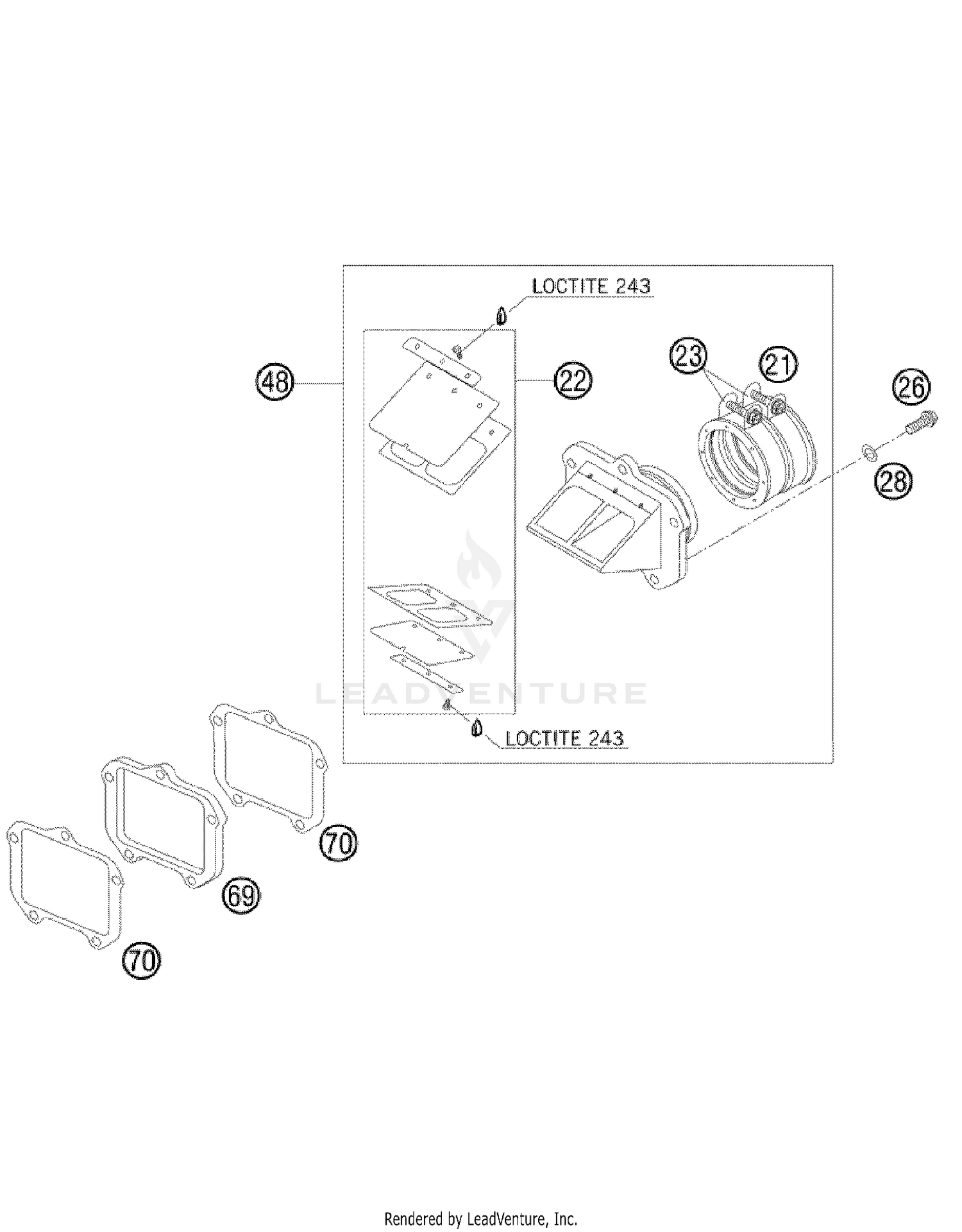 LOCTITE 243

48

22

23

21

26

28

LEADVENTURE

LOCTITE 243

70

69

70

Rendered by LeadVenture, Inc.