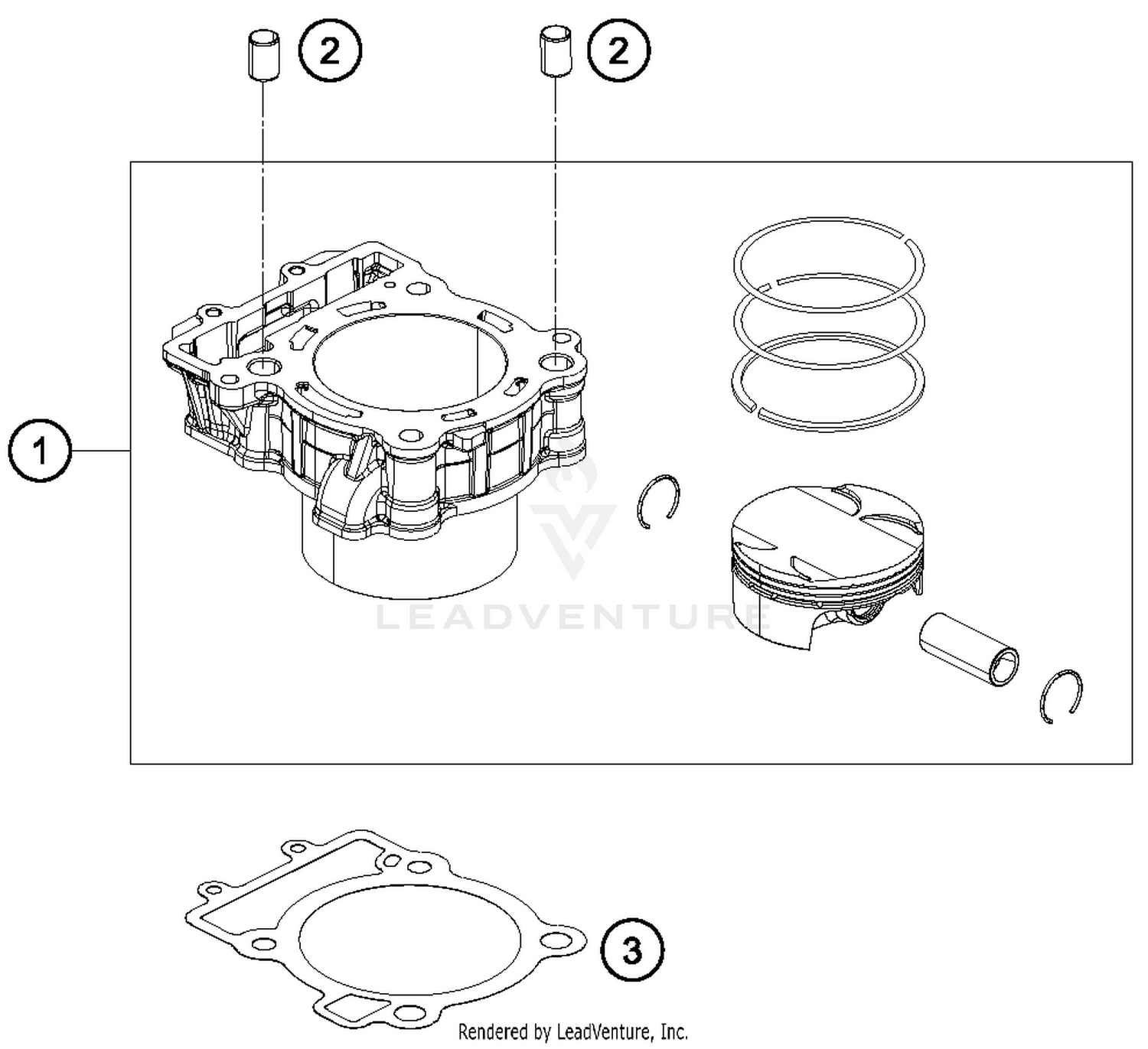 2
2
1
LEADVENTURE
3
Rendered by LeadVenture, Inc.