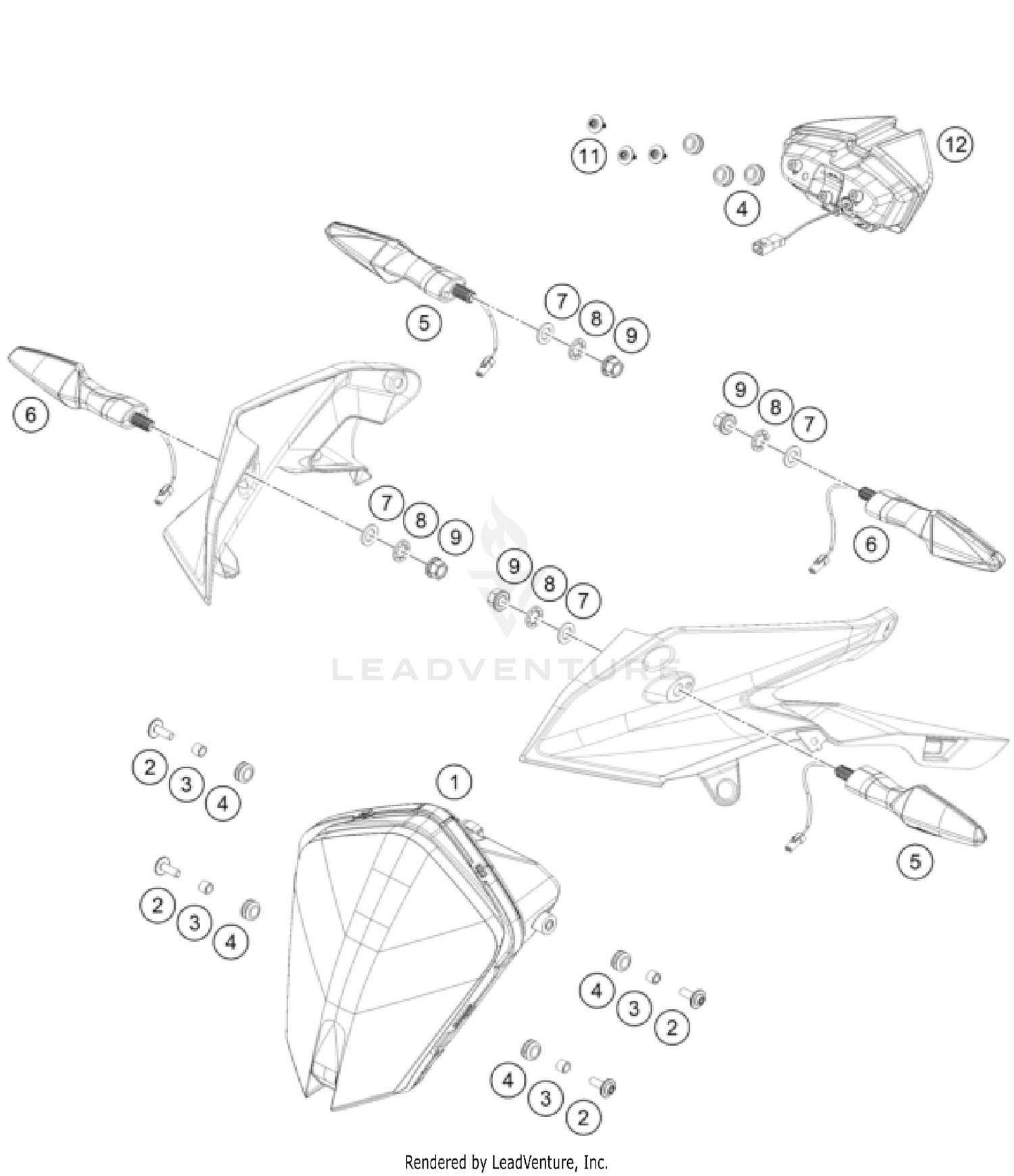 11
12
4
5
7
8
9
6
9
8
7
7
8
9
6
9
8
7
LEADVENTURE
2
3
4
1
5
2
3
4
4
3
2
4
3
2
Rendered by LeadVenture, Inc.