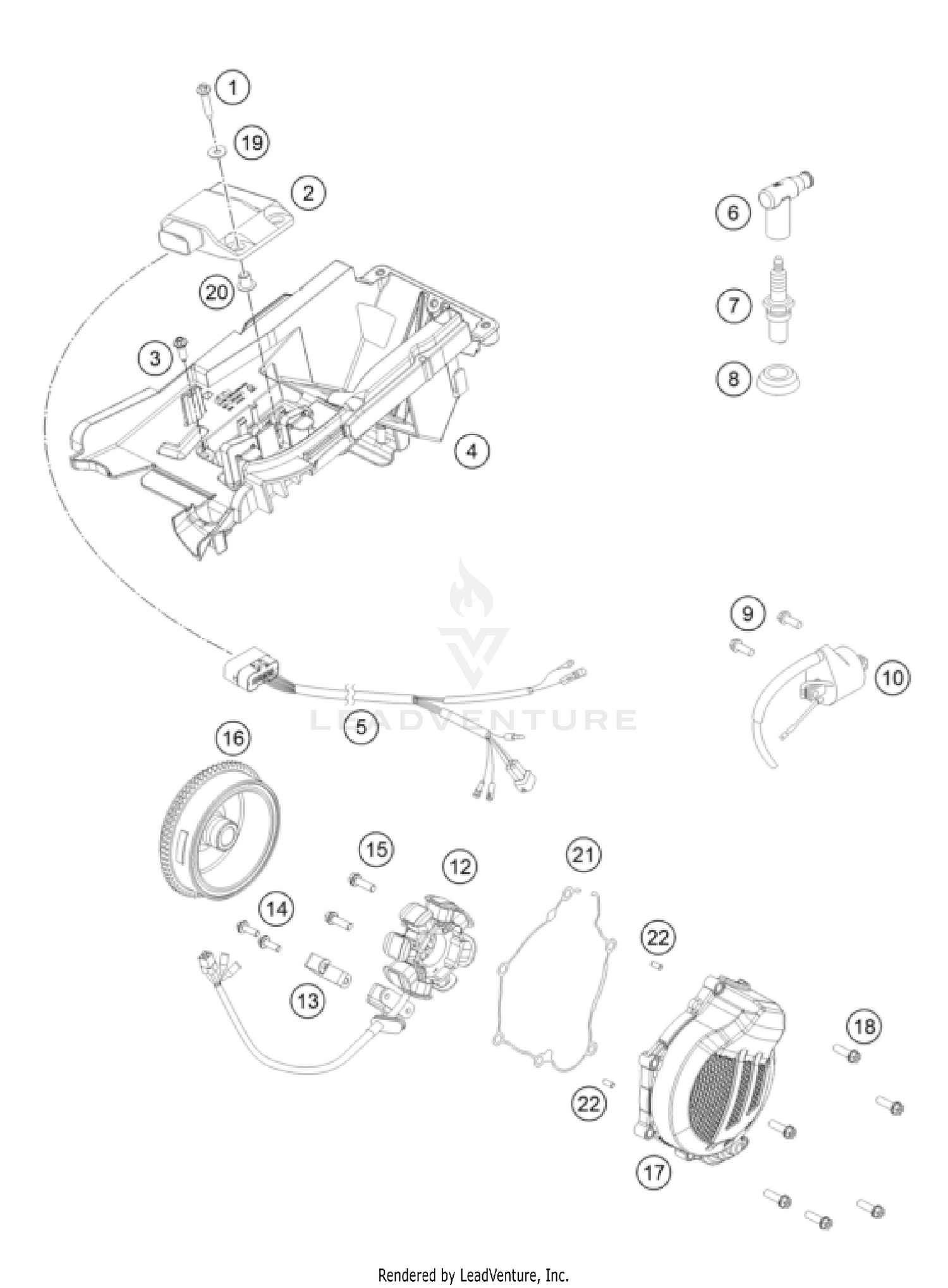 1
19
2
6
20
7
3
8
4
9
10
LEADVENTURE
5
16
15
12
21
14
22
13
18
22
17

Rendered by LeadVenture, Inc.