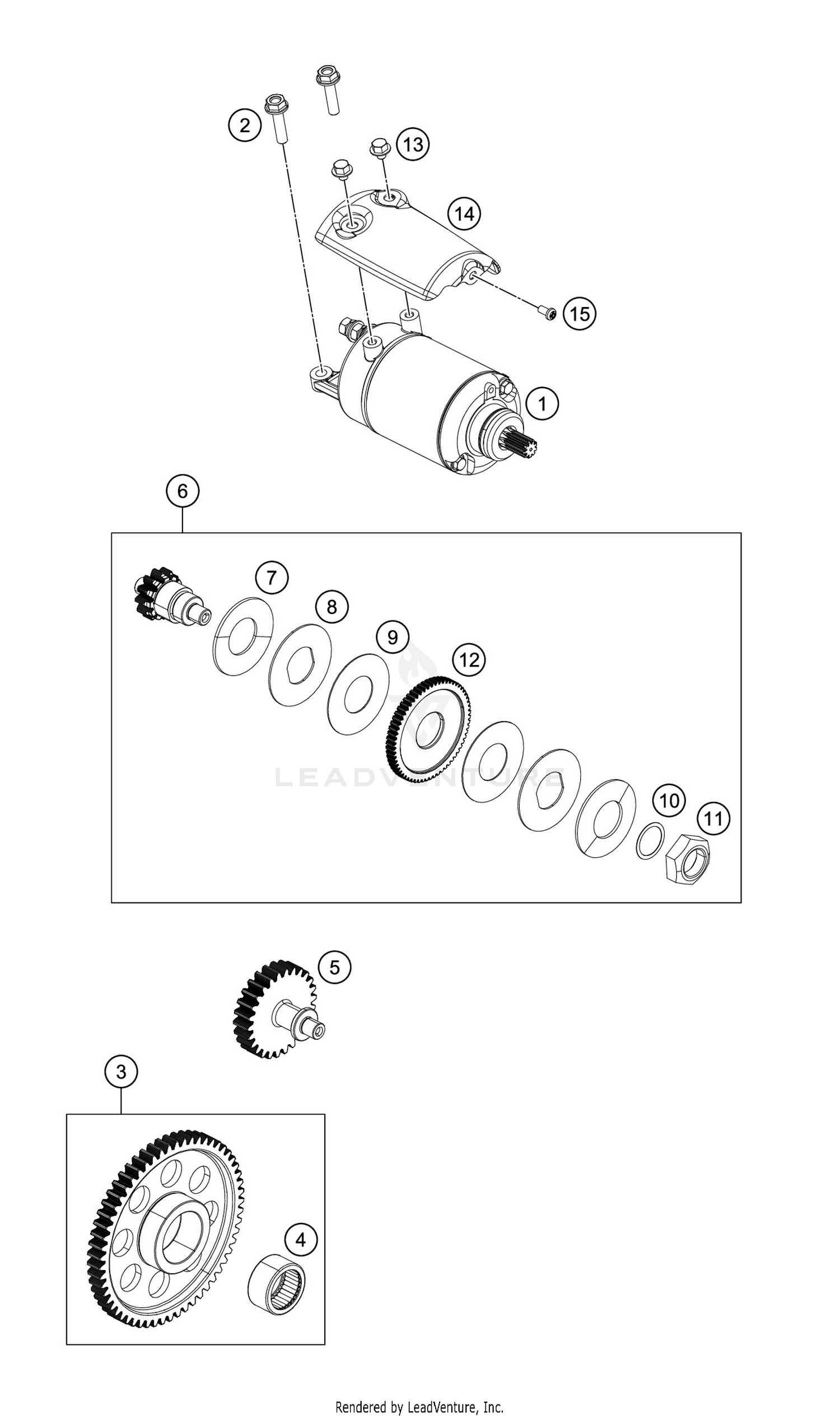 2
13
14
15
1
6
7
8
9
12
LEADVENTURE
10
11
5
3
4
Rendered by LeadVenture, Inc.