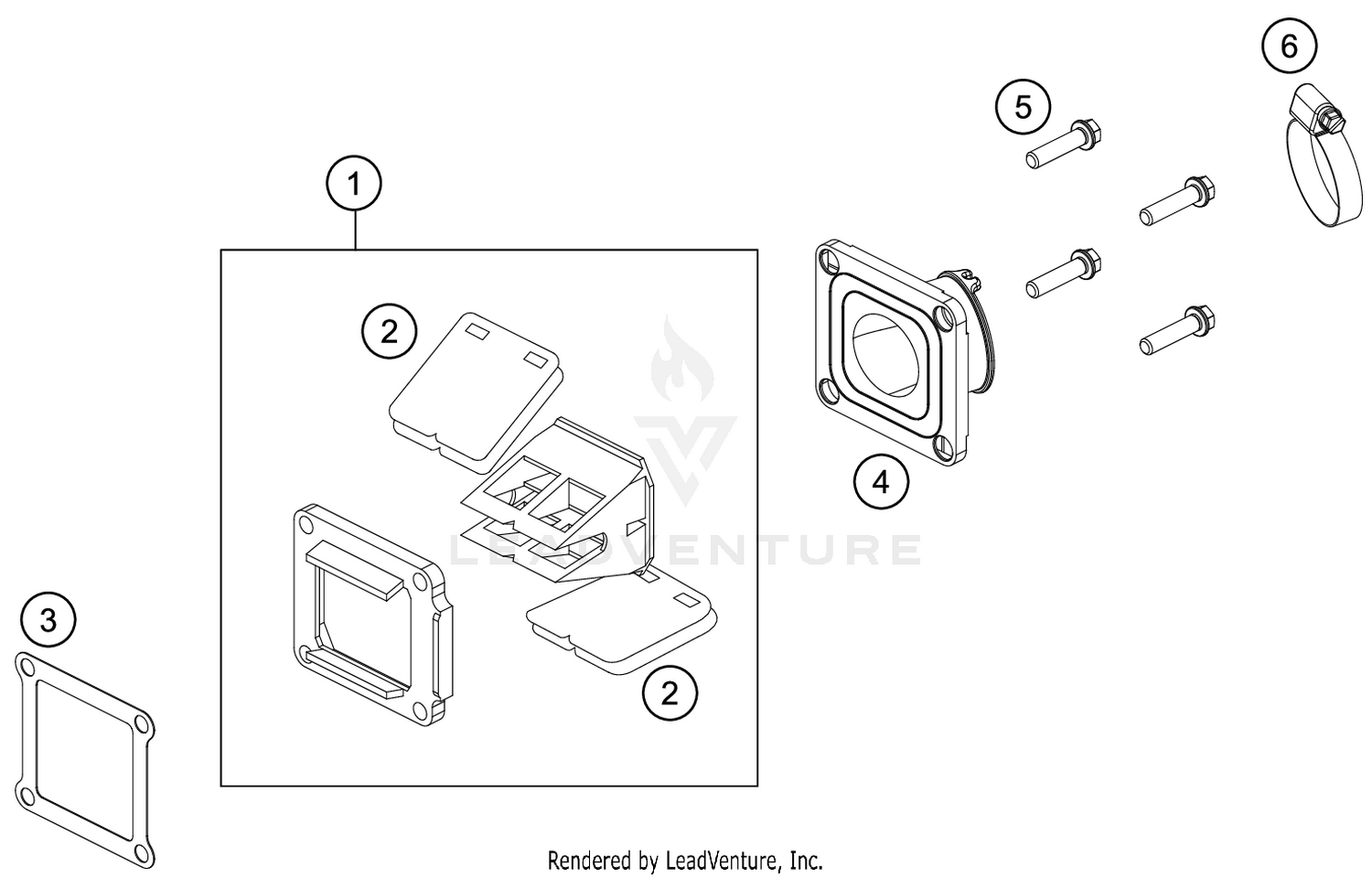 6
5
1
2
4
LEADVENTURE
3
2
Rendered by LeadVenture, Inc.