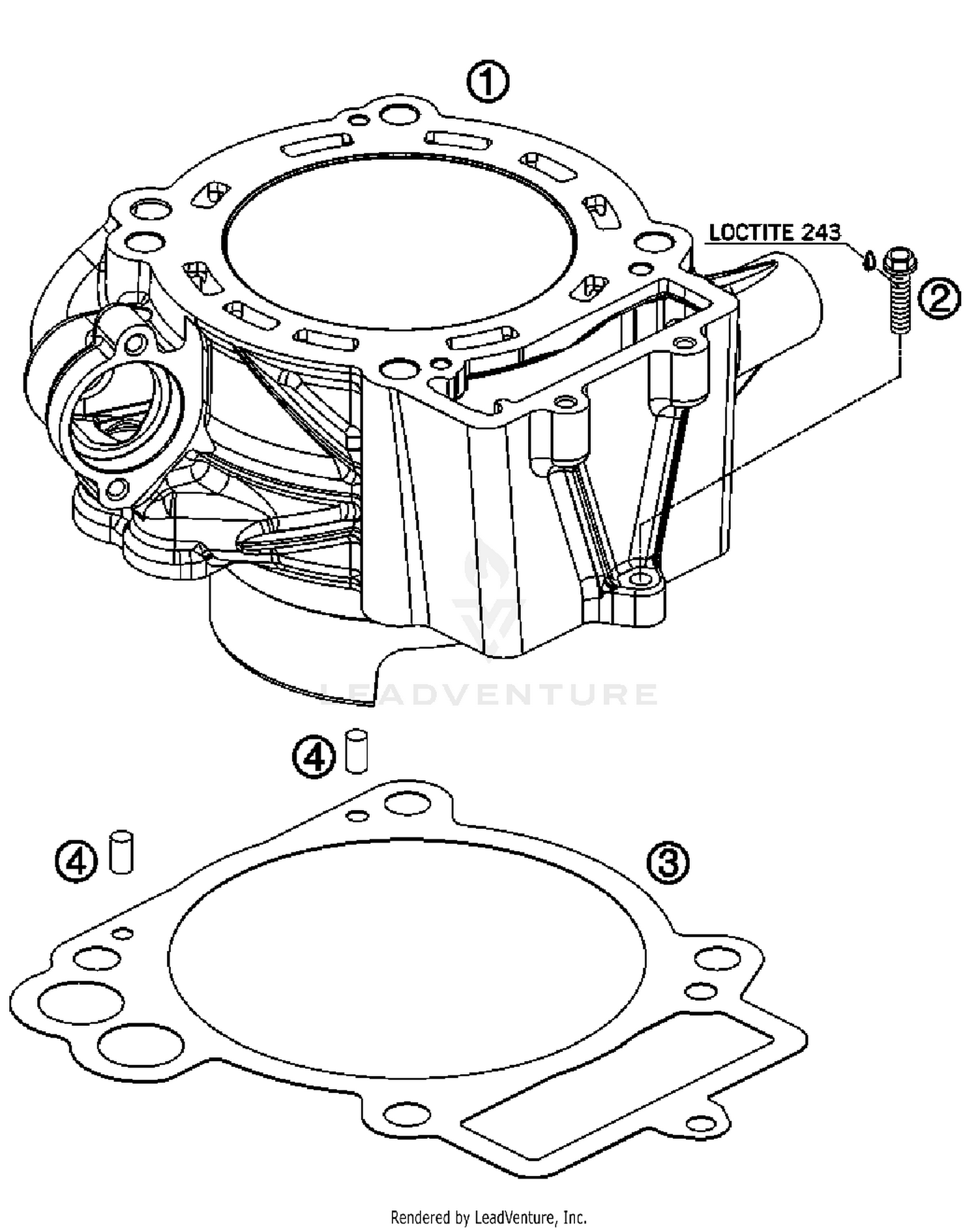 1

LOCTITE 243

2

LEADVENTURE

4

4

3

Rendered by LeadVenture, Inc.