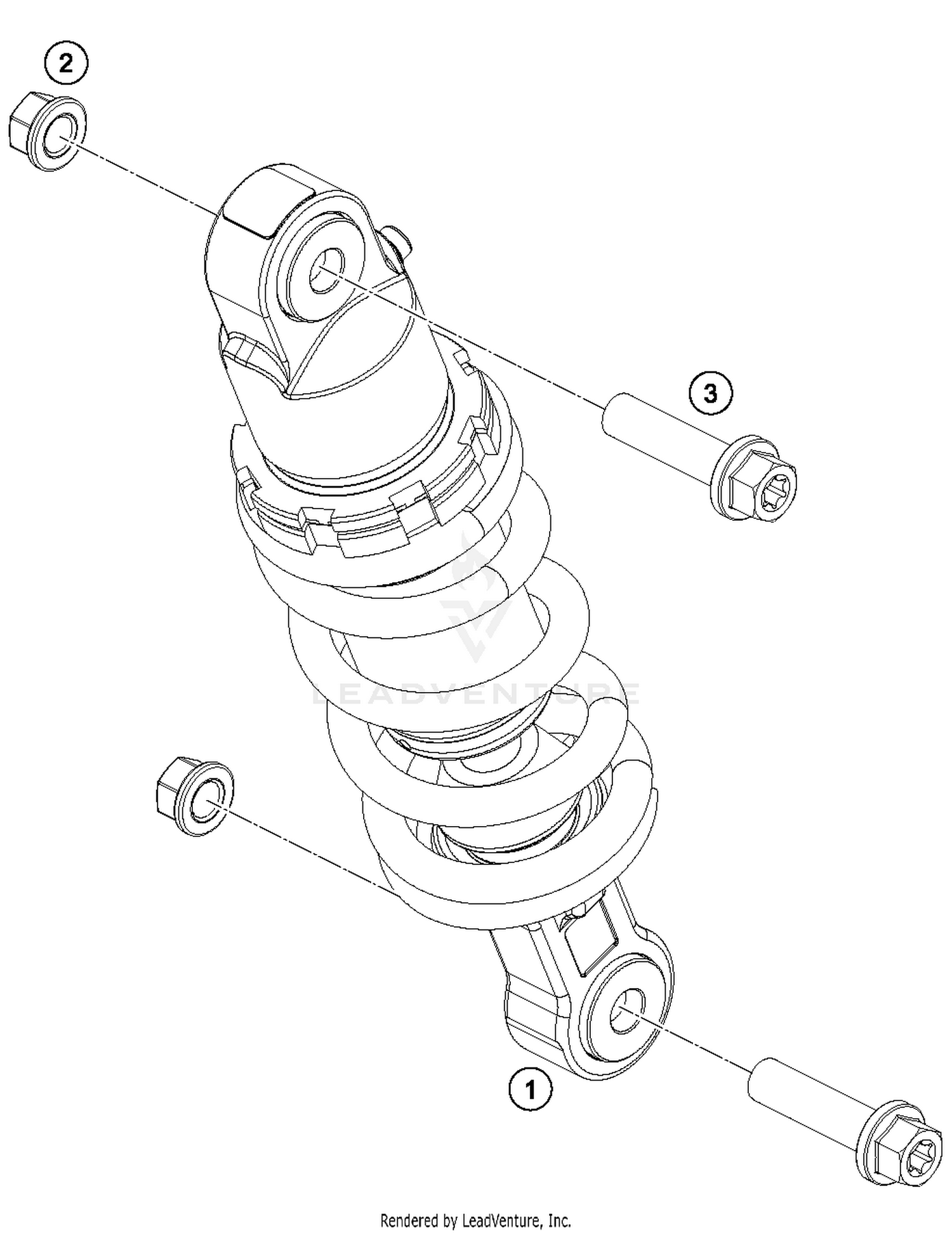 2

3

LEADVENTURE

1

Rendered by LeadVenture, Inc.