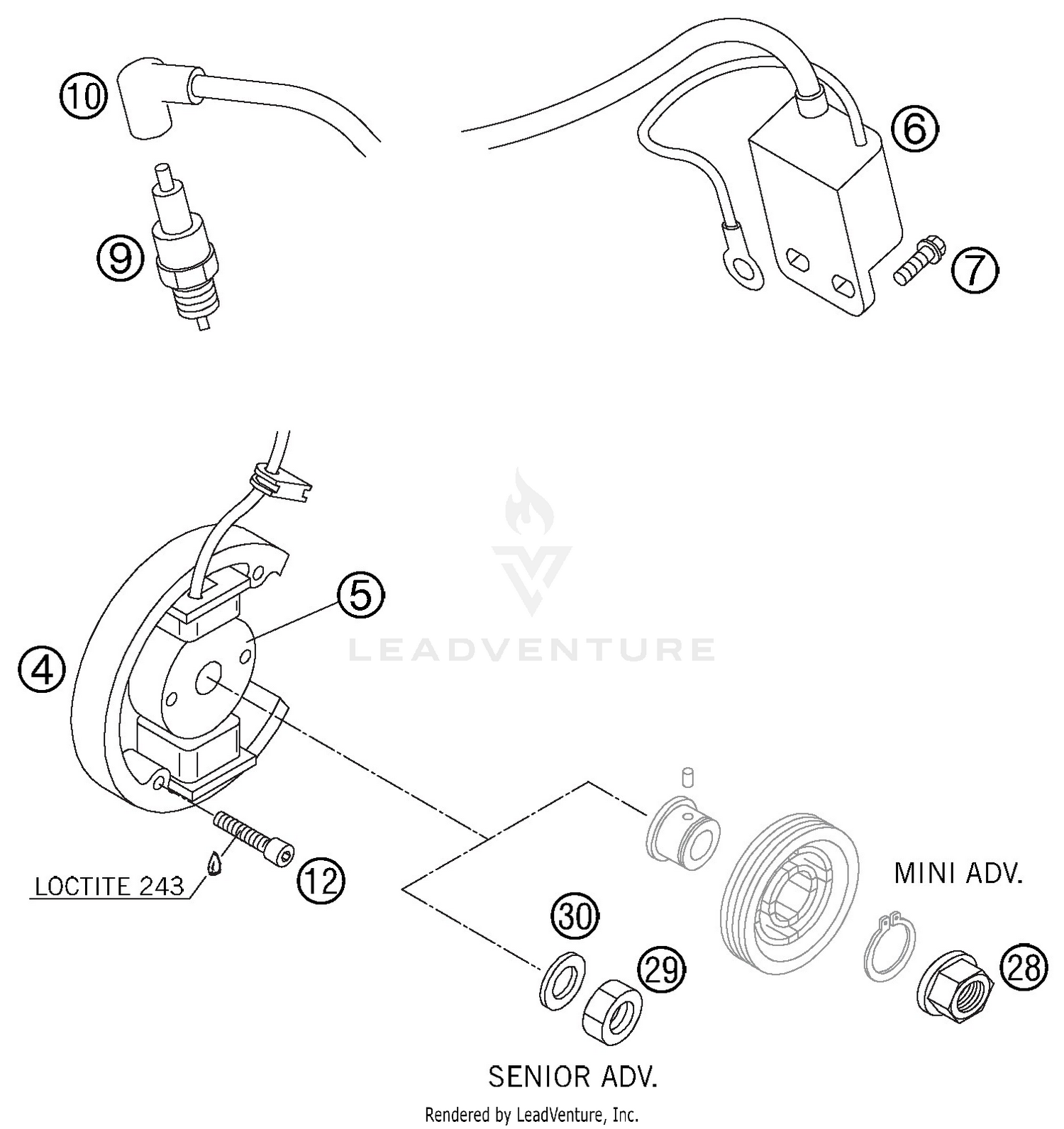 10
6
9
7
5
4
LEADVENTURE
LOCTITE 243
12
MINI ADV.
30
29
28
SENIOR ADV.
Rendered by LeadVenture, Inc.