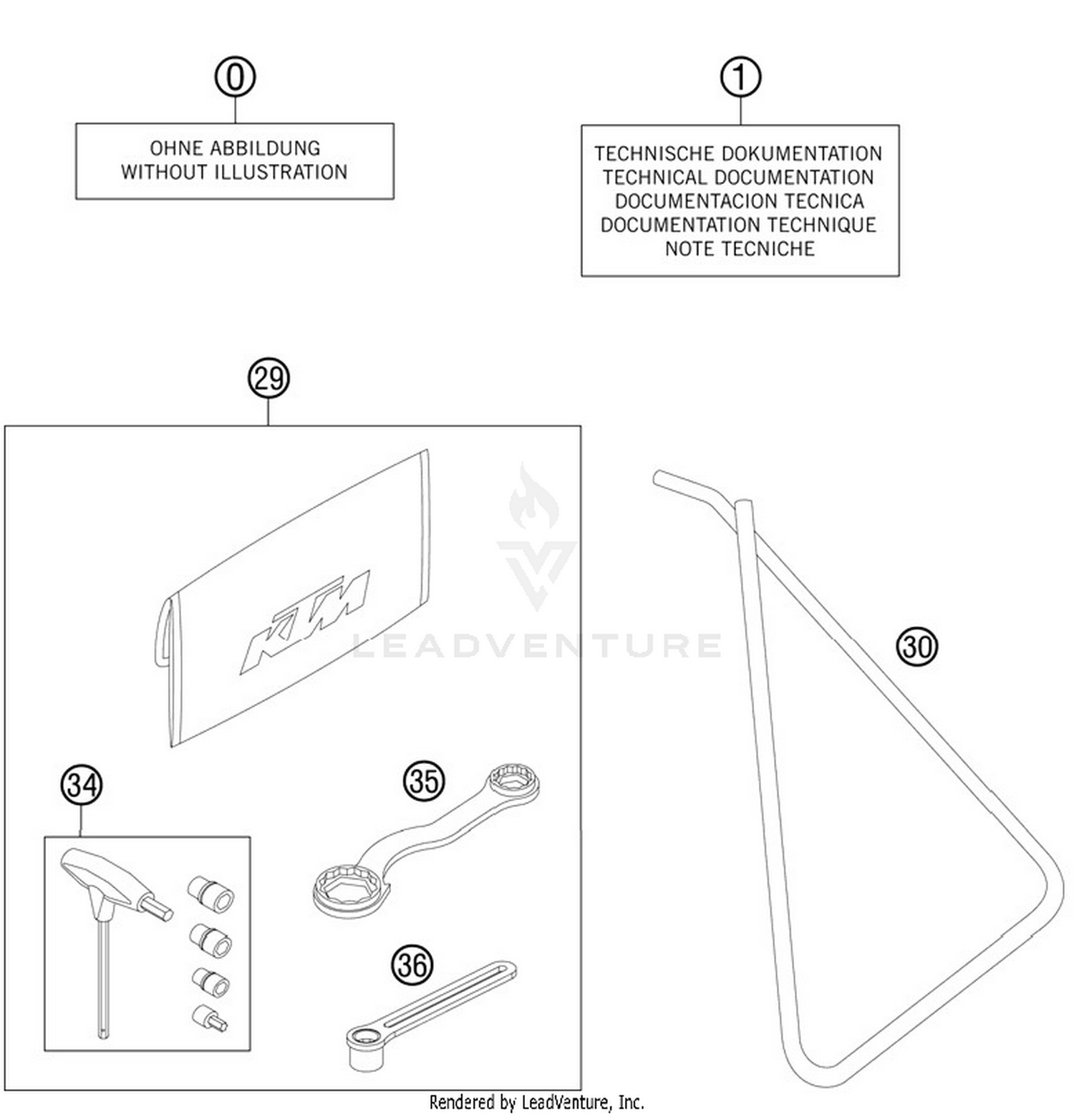 0

OHNE ABBILDUNG
WITHOUT ILLUSTRATION

1

TECHNISCHE DOKUMENTATION
TECHNICAL DOCUMENTATION
DOCUMENTACION TECNICA
DOCUMENTATION TECHNIQUE
NOTE TECNICHE

29

KTM

LEADVENTURE

30

34

35

36

Rendered by LeadVenture, Inc.