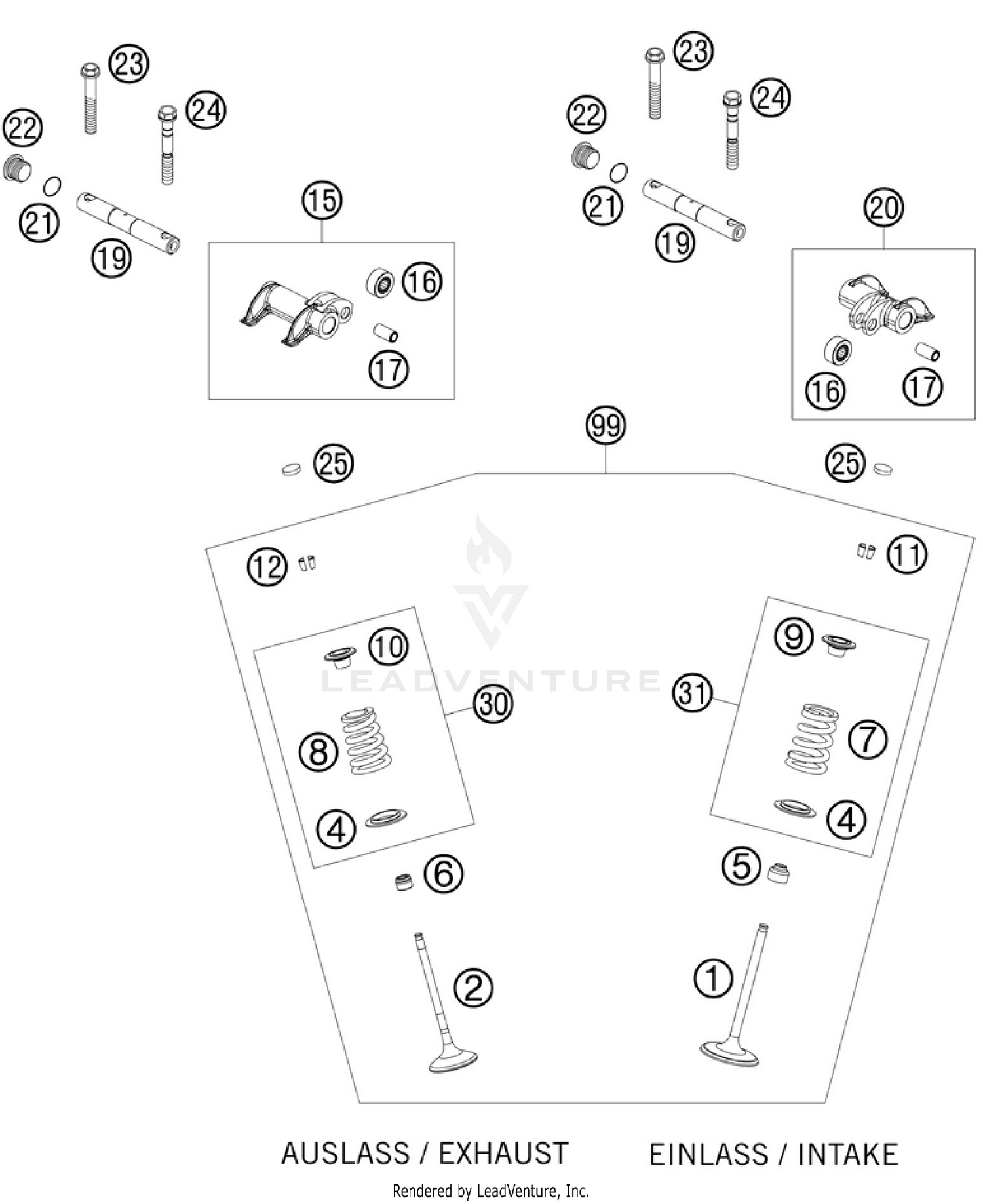 23
24
22
21
19
15
16
17
23
24
22
21
19
20
16
17
99
25
25
12
11
10
30
8
4
6
9
31
7
4
5
2
1
LEADVENTURE
AUSLASS / EXHAUST
EINLASS / INTAKE
Rendered by LeadVenture, Inc.