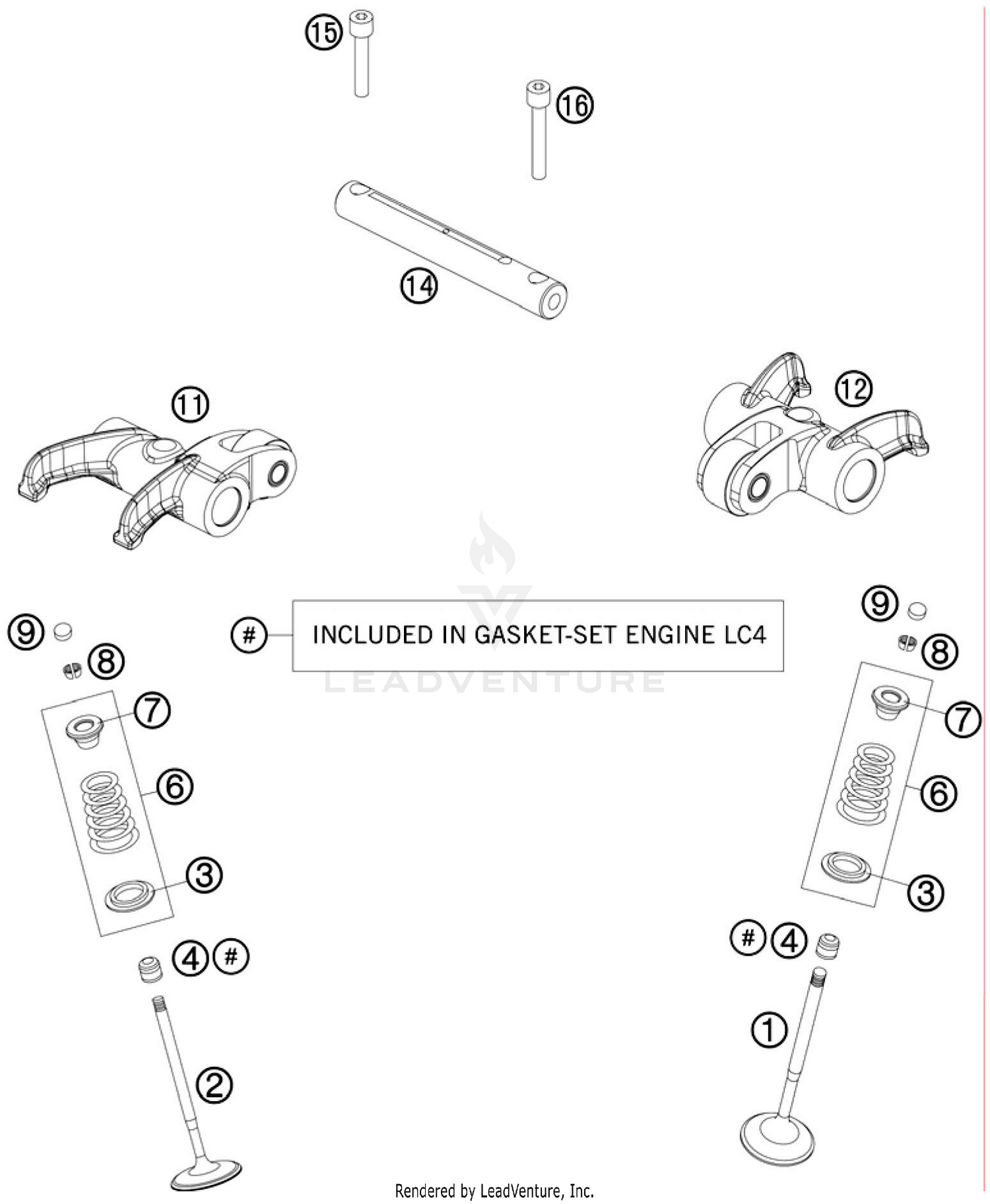 15

16

14

11

12

9

8

7

6

3

4 #

2

# INCLUDED IN GASKET-SET ENGINE LC4

LEADVENTURE

9

8

7

6

3

# 4

1

Rendered by LeadVenture, Inc.