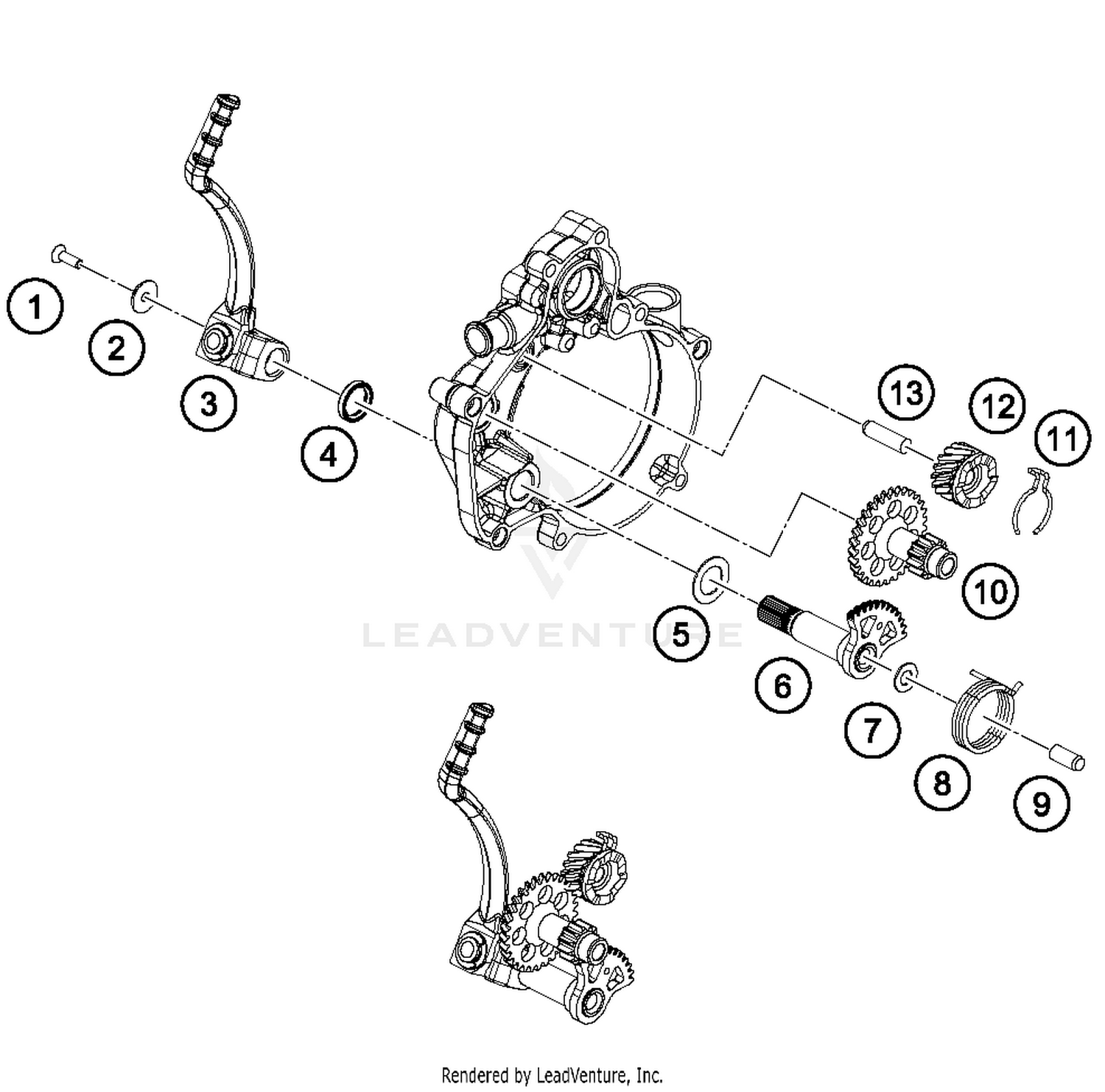 1
2
3
4
13
12
11
10
5
6
7
8
9
LEADVENTURE
Rendered by LeadVenture, Inc.