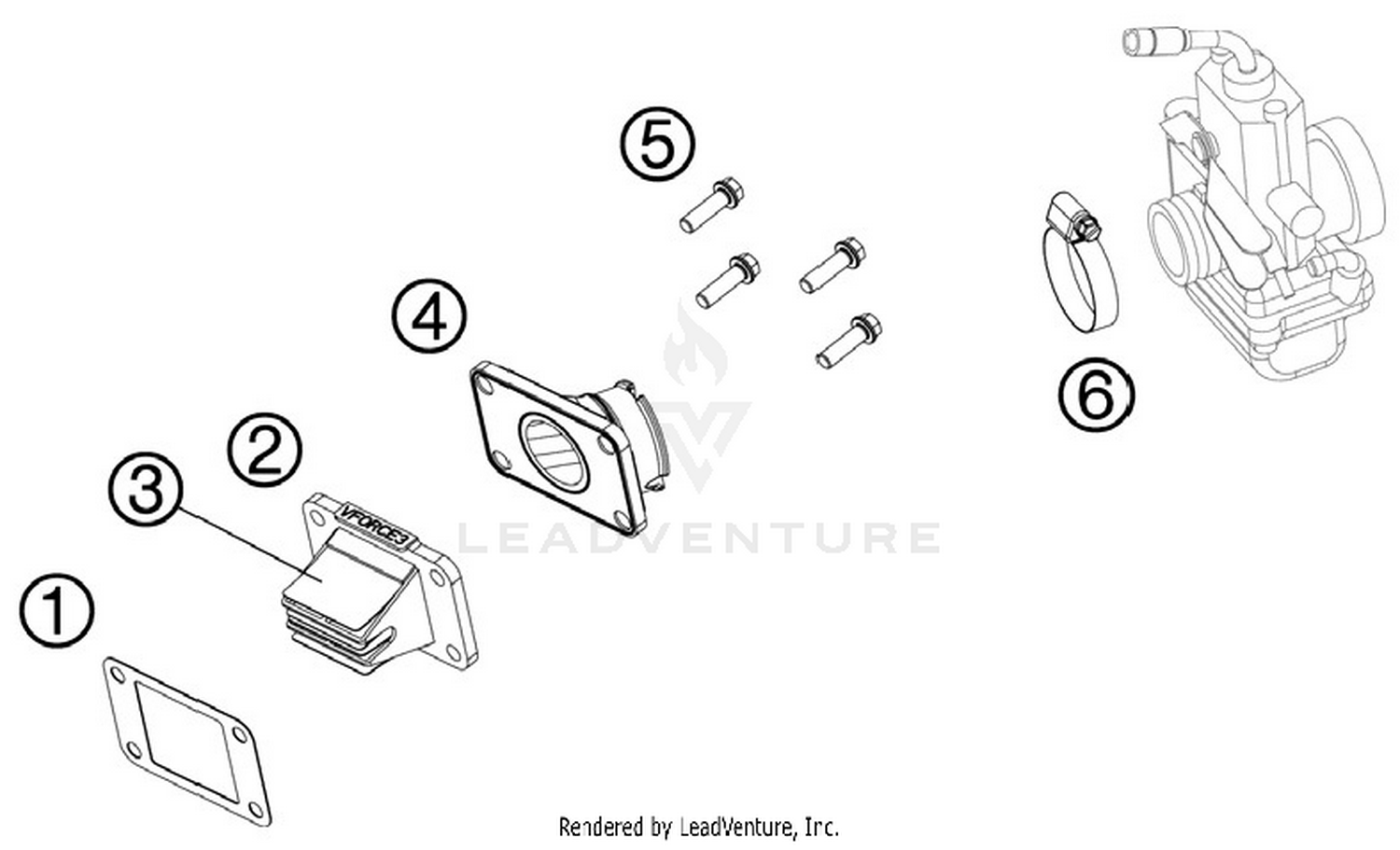 5

4

6

2

3

VFORCE3

LEADVENTURE

1

Rendered by LeadVenture, Inc.