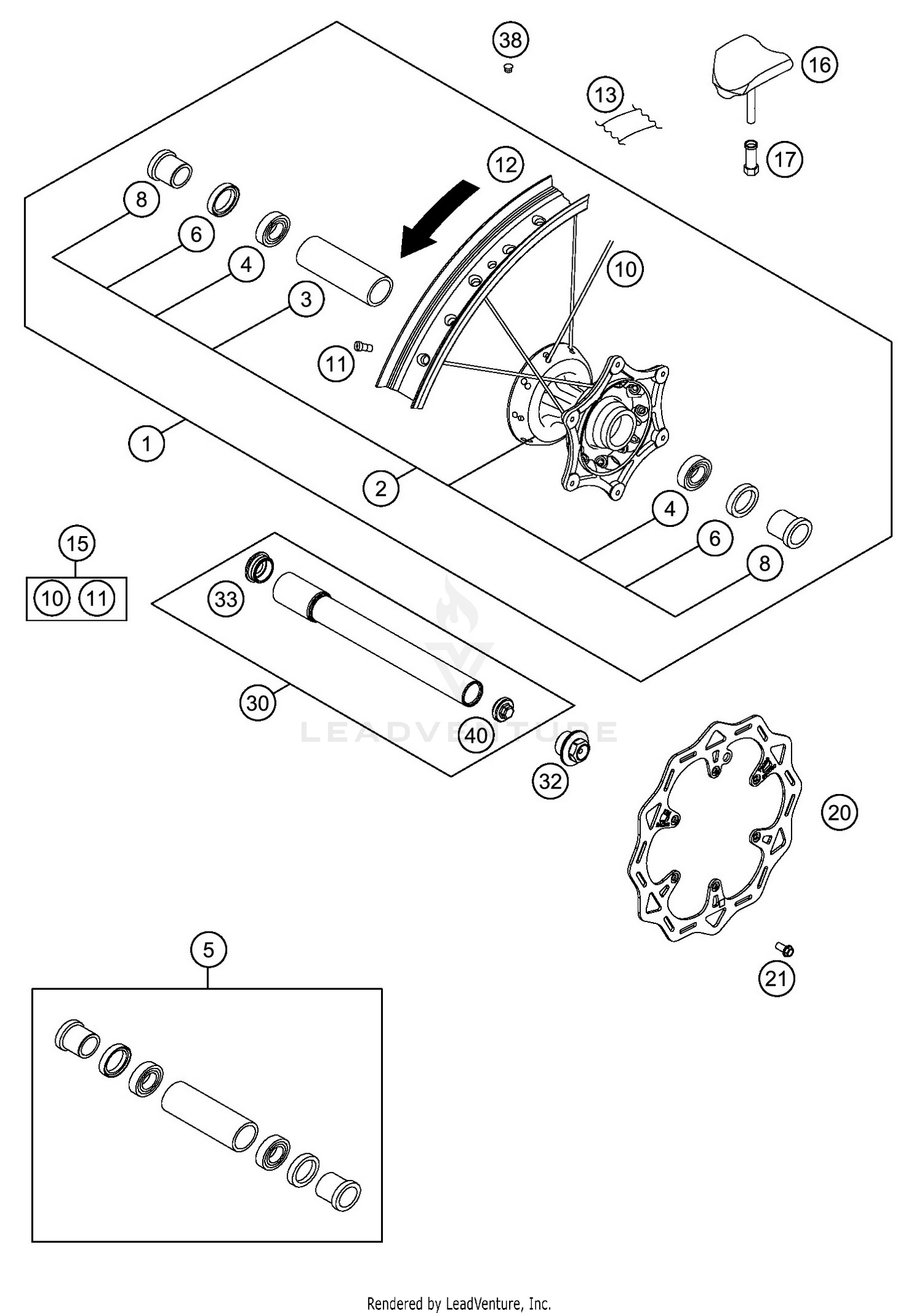 38
16
13
17
12
8
6
4
3
10
11
1
2
4
6
8
15
10 11
33
30
40
LEADVENTURE
32
20
21
5
Rendered by LeadVenture, Inc.