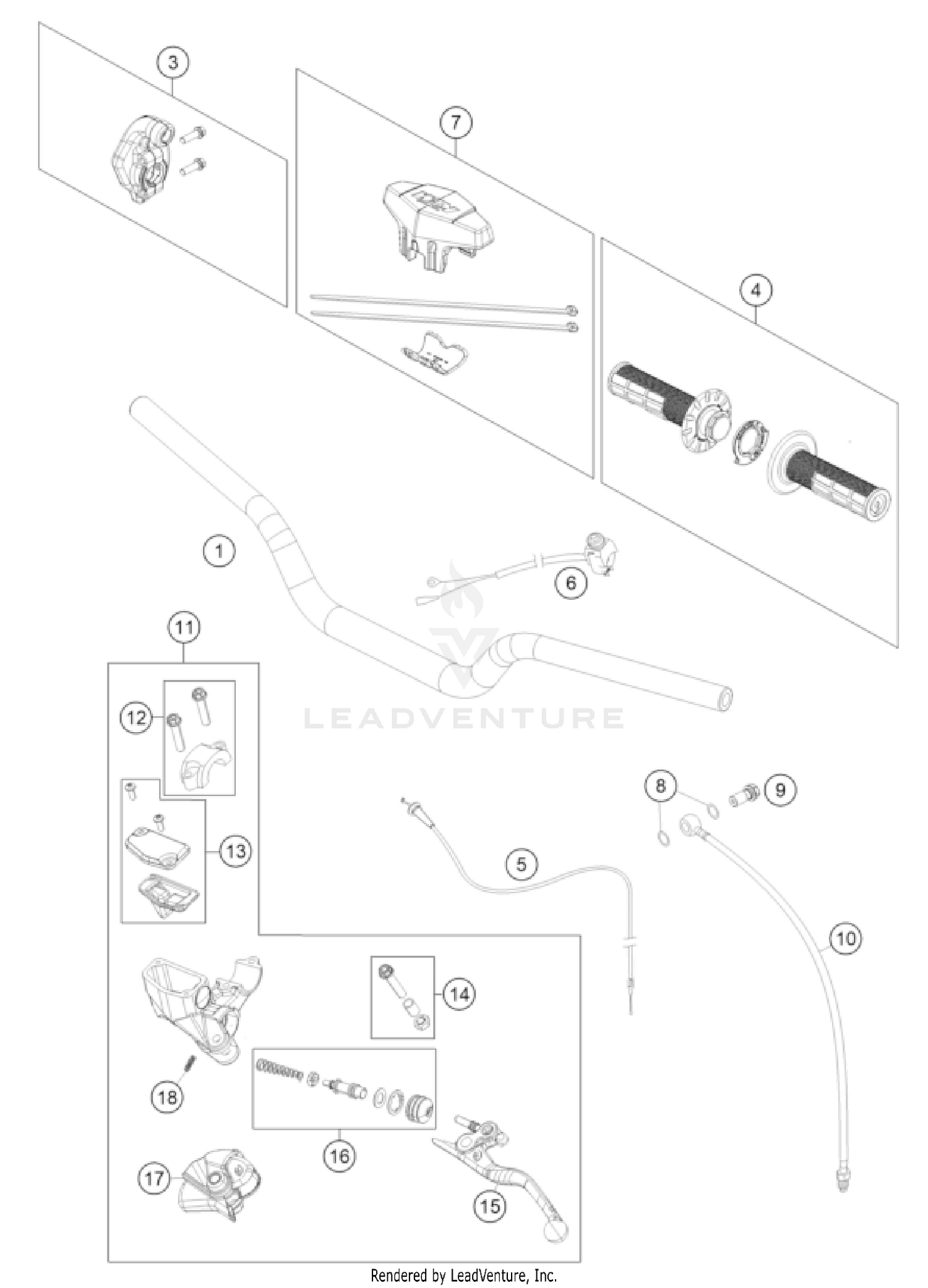 3

7

4

1

6

11

12

LEADVENTURE

8

9

13

5

10

14

18

16

17

15

Rendered by LeadVenture, Inc.