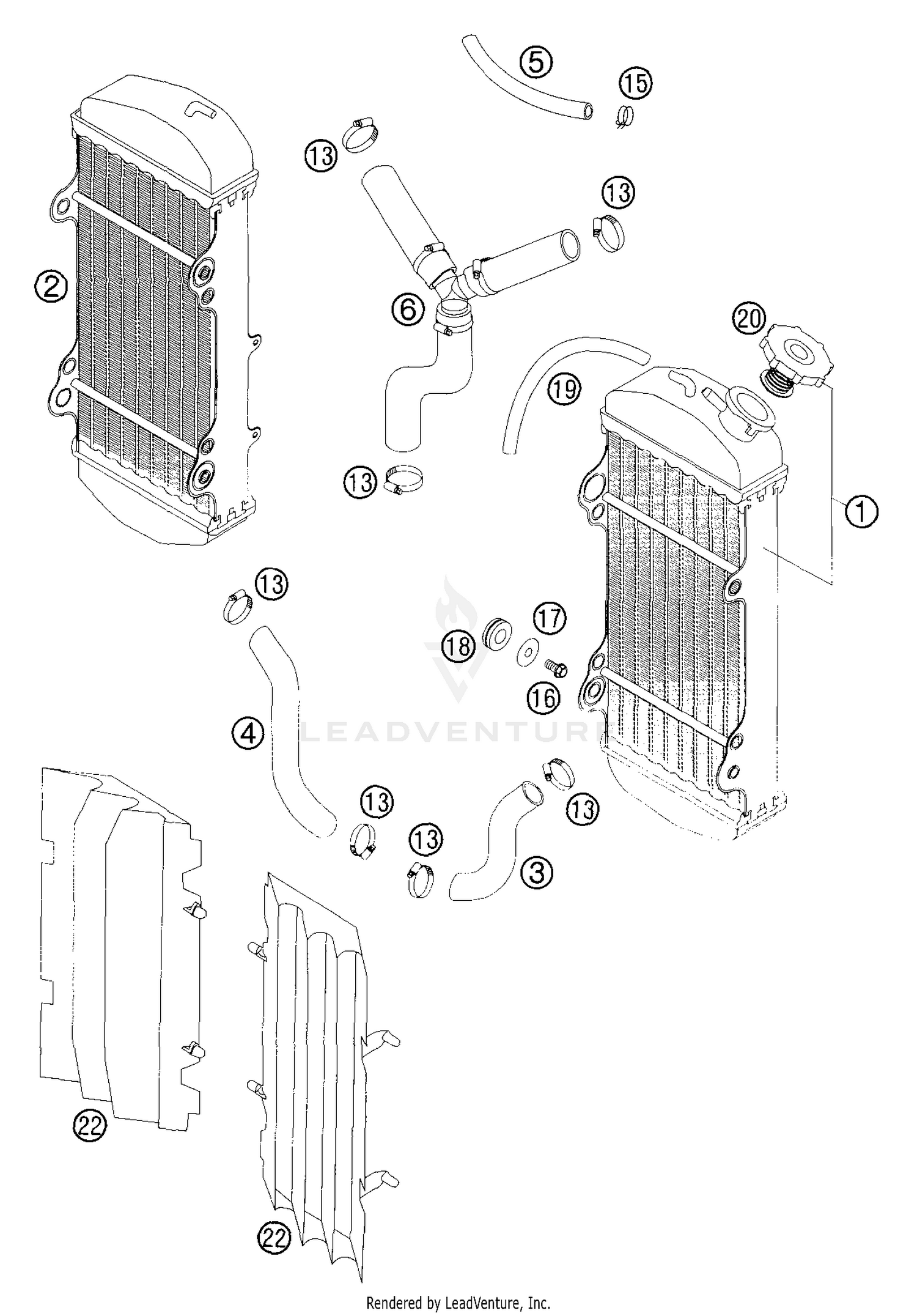 5
15
13
13
2
6
20
19
13
1
13
17
18
16
4
LEADVENTURE
13
13
13
3
22
22
Rendered by LeadVenture, Inc.