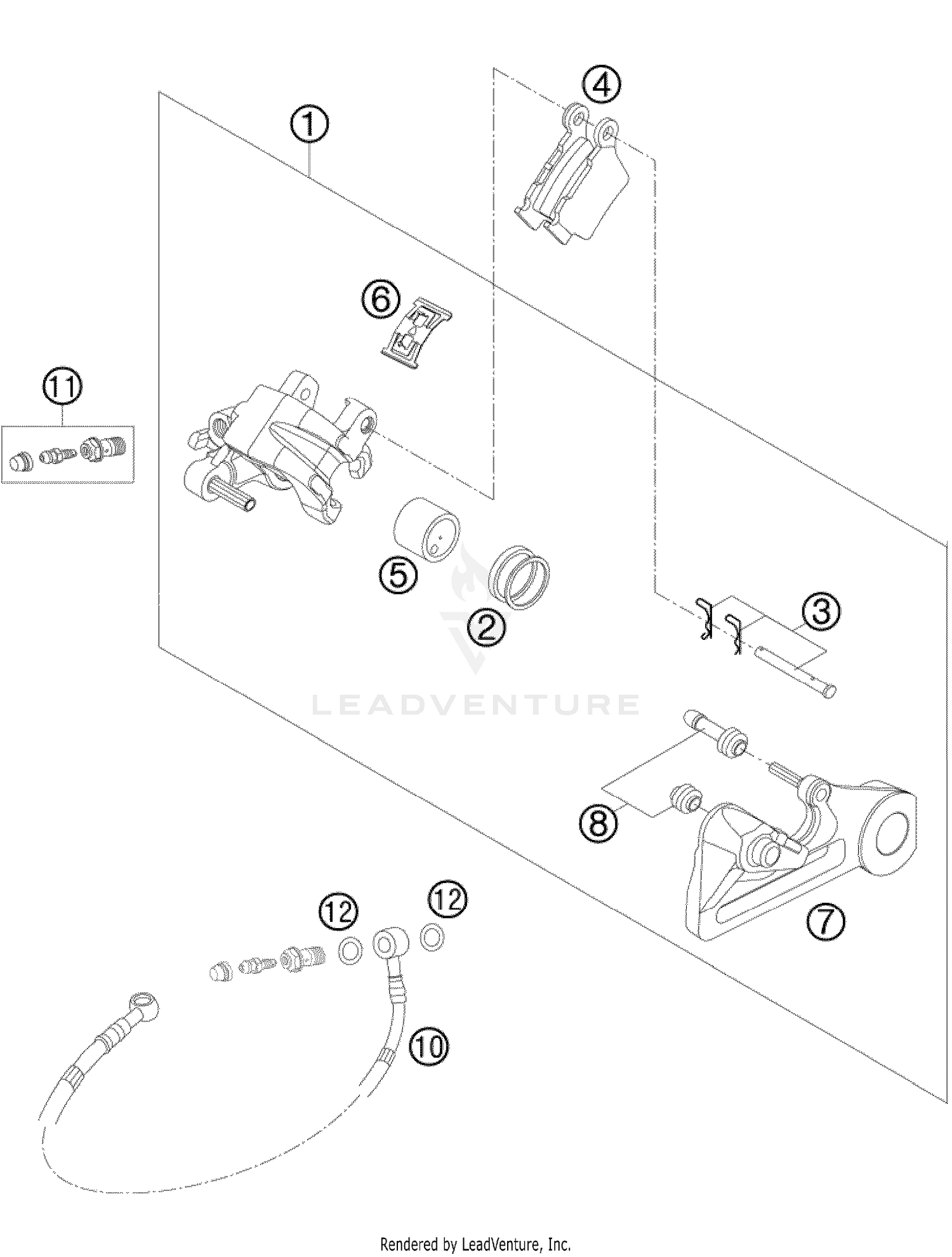 4
1
6
11
5
2
3
LEADVENTURE
8
7
12
12
10
Rendered by LeadVenture, Inc.