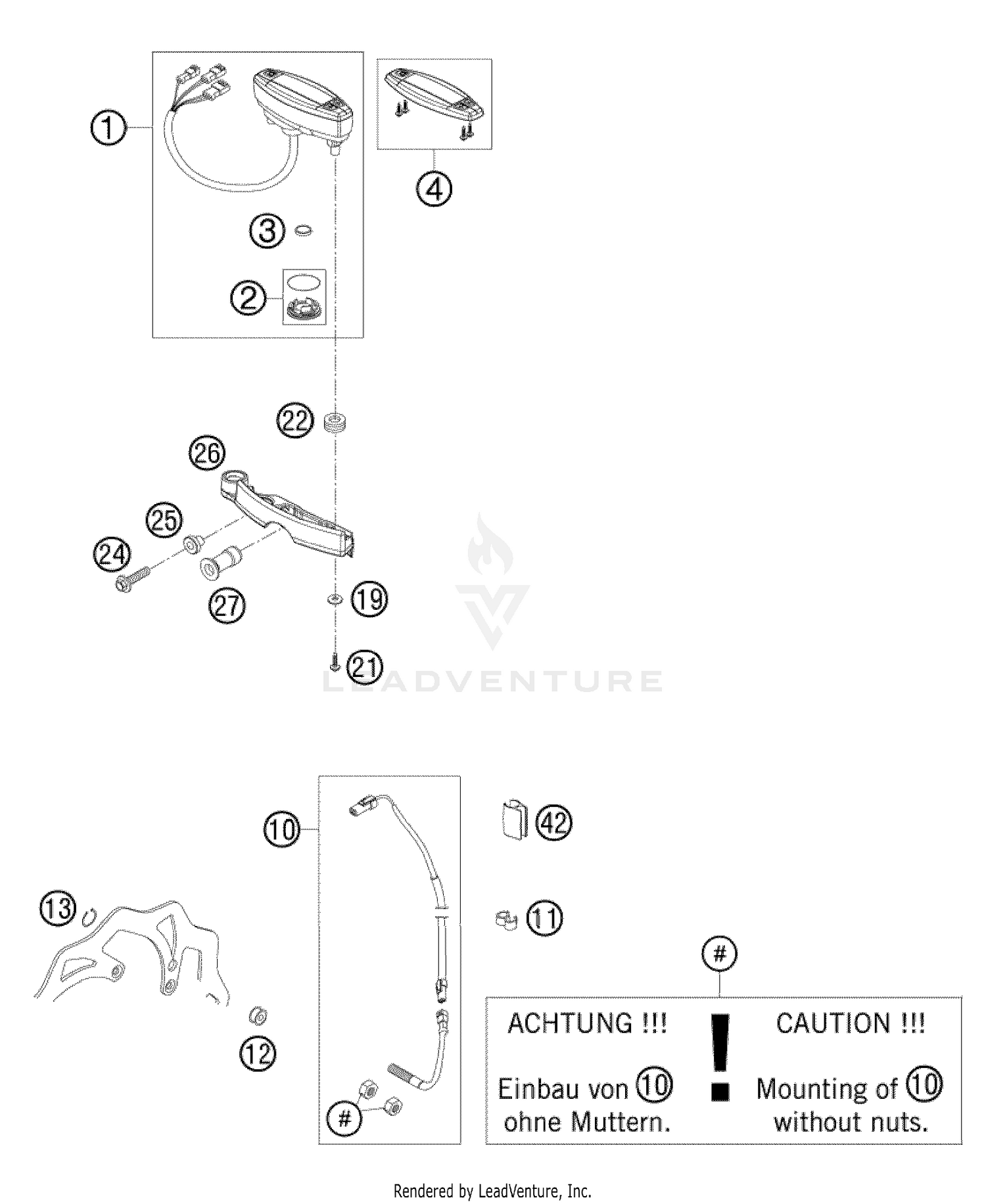 1
4
3
2
22
26
25
24
27
19
21
LEADVENTURE
10
42
13
11
12
#
#
ACHTUNG !!!
Einbau von 10 ohne Muttern.
!
CAUTION !!!
Mounting of 10 without nuts.
Rendered by LeadVenture, Inc.