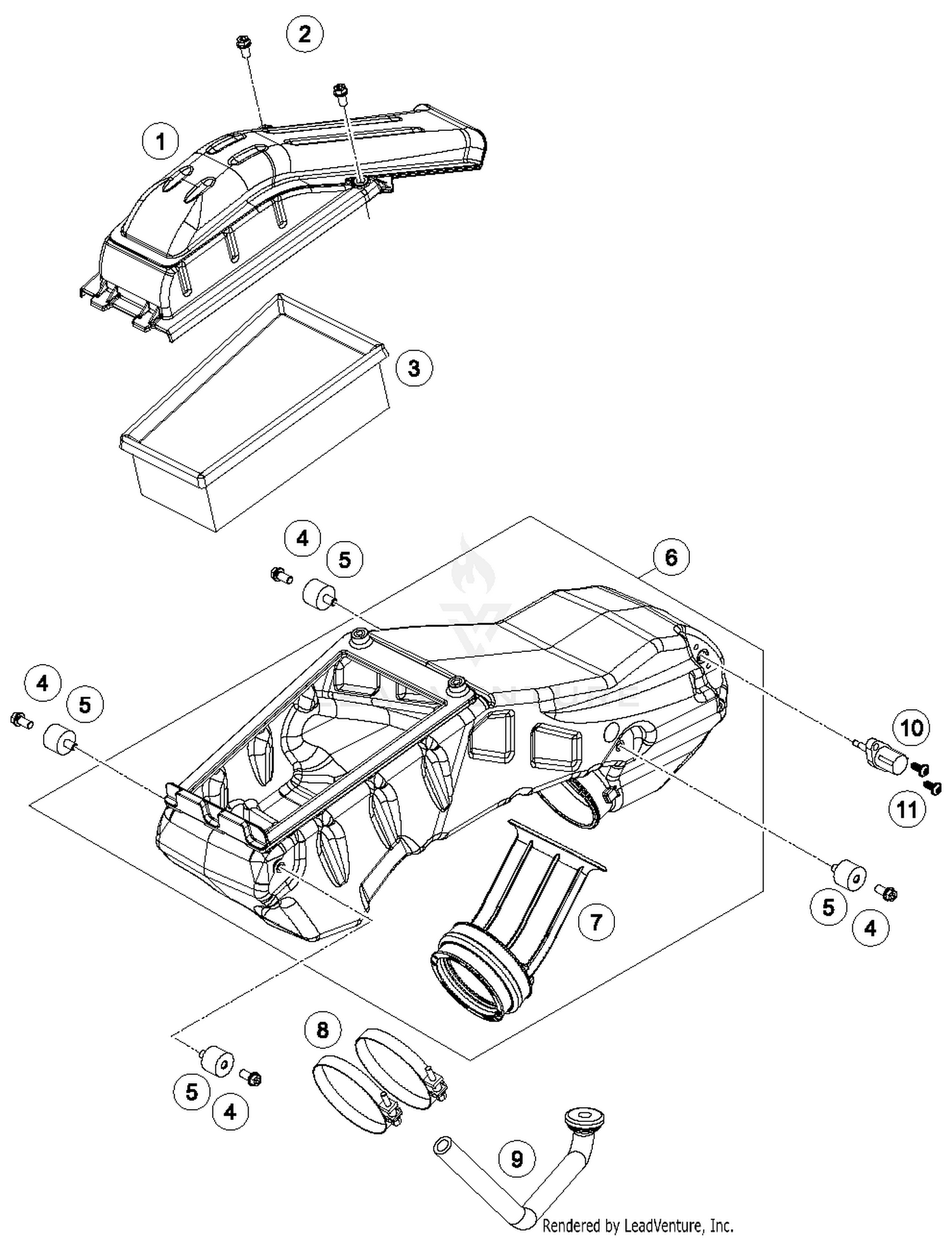 2
1
3
4
5
6
4
5
10
11
5
4
7
8
5
4
9
Rendered by LeadVenture, Inc.