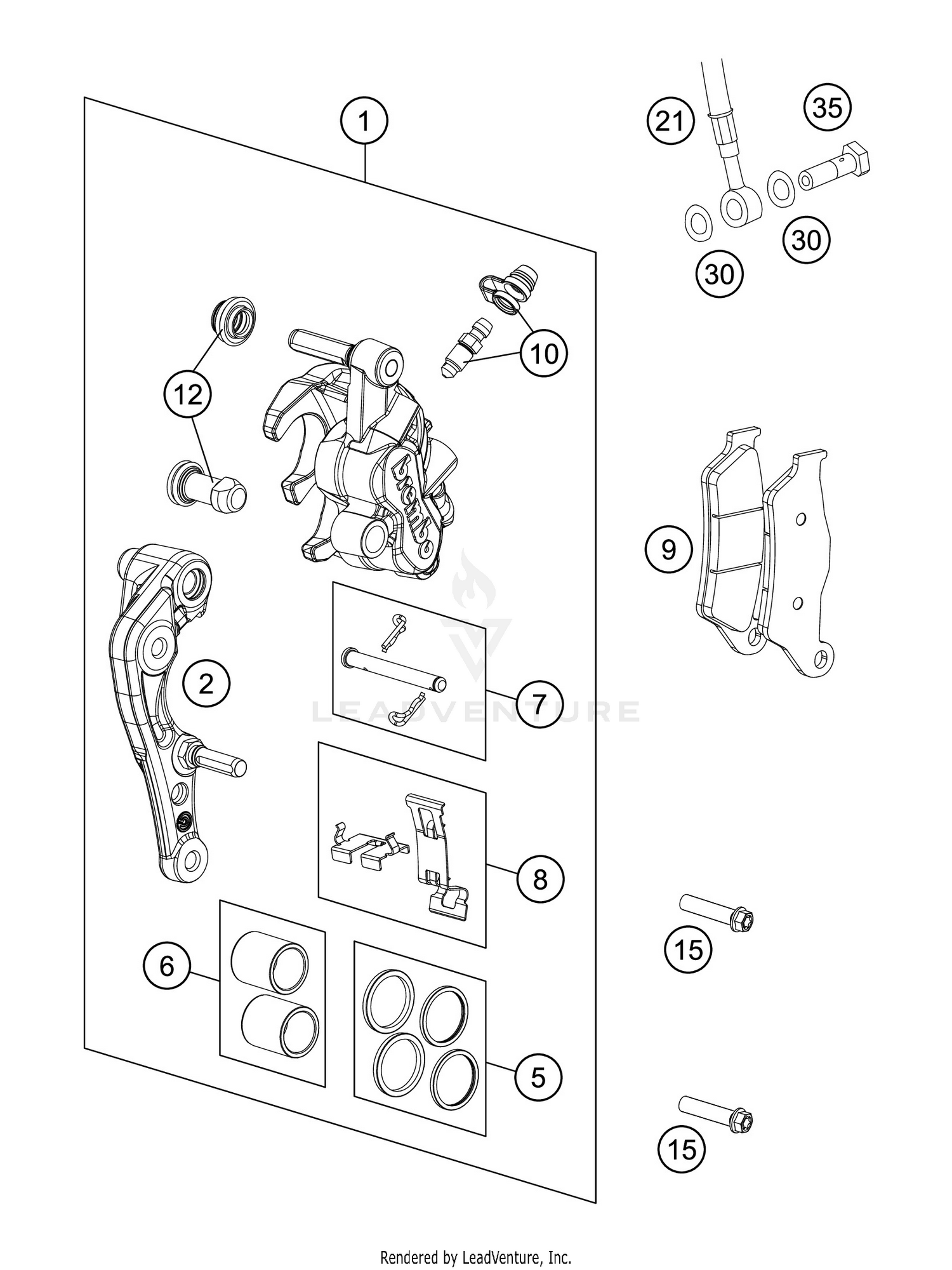 1

21

35

30

30

10

12

brembo

9

2

7

LEADVENTURE

8

15

6

5

15

Rendered by LeadVenture, Inc.