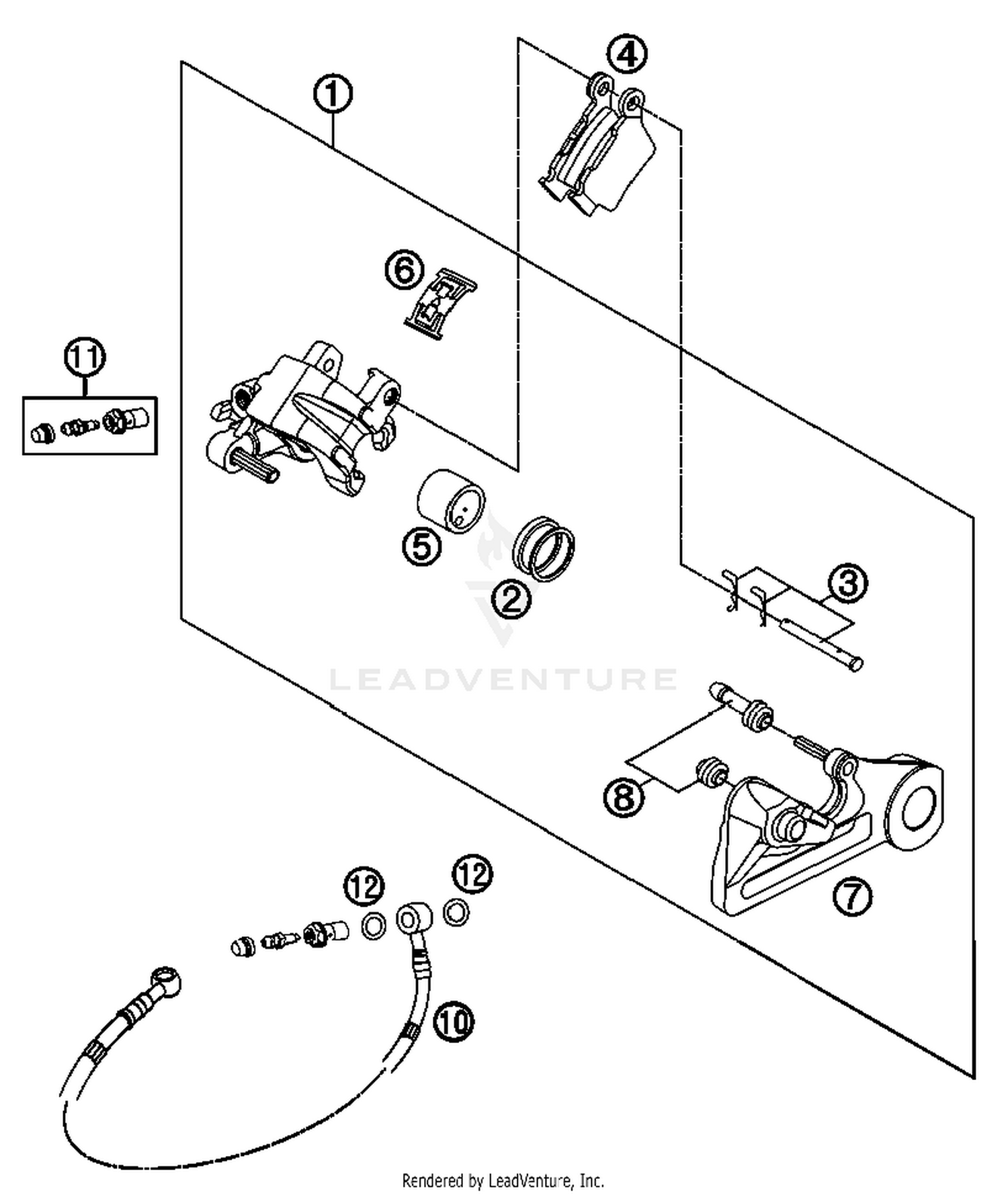 4
1
6
11
5
2
3
LEADVENTURE
8
7
12
12
10
Rendered by LeadVenture, Inc.