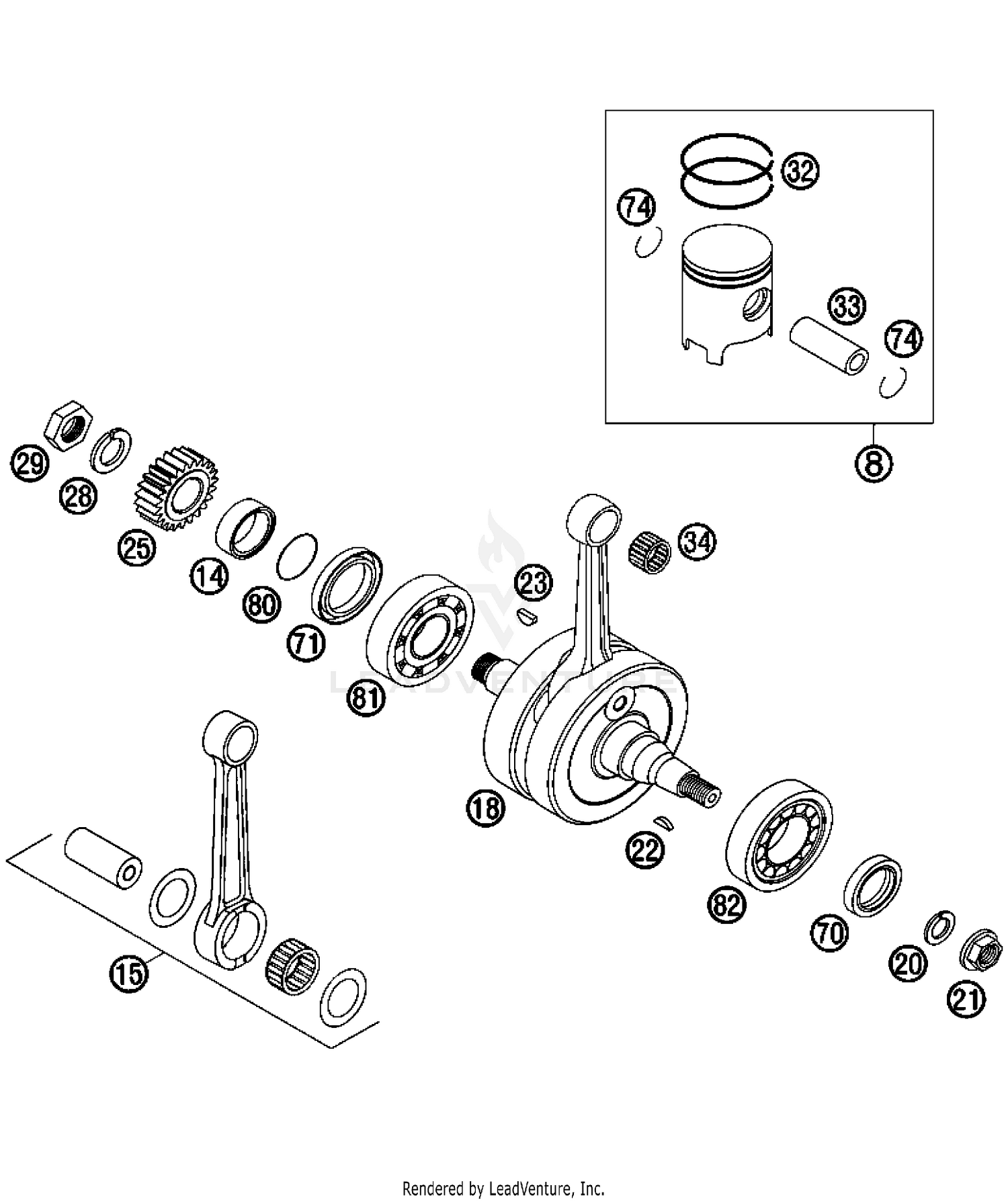 32
74
33
74
8
29
28
25
14
80
71
81
23
34
LEADVENTURE
18
22
82
70
20
21
15
Rendered by LeadVenture, Inc.