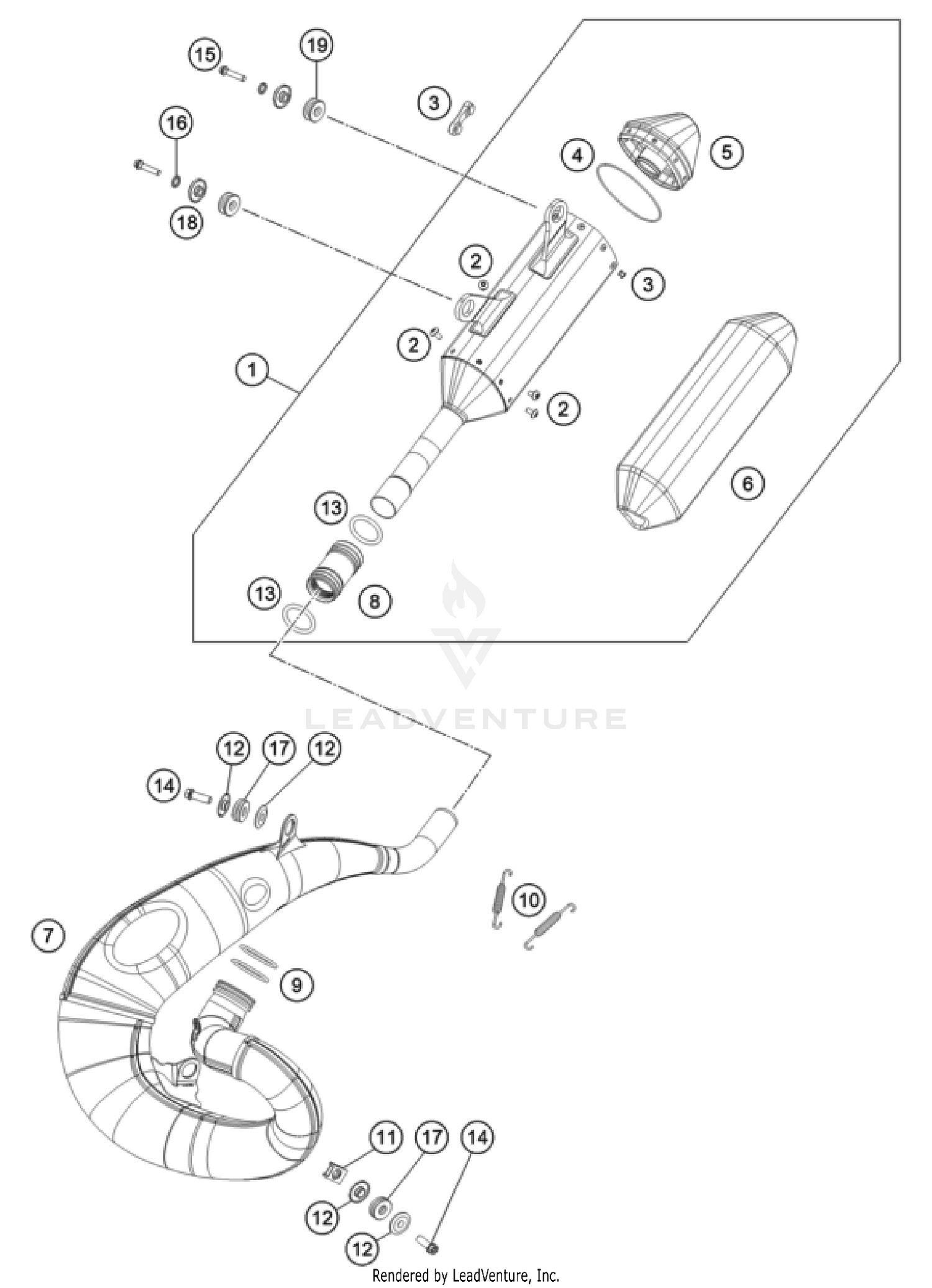 15
19
3
16
4
5
18
2
3
2
1
2
6
13
13
8
LEADVENTURE
12
17
12
14
10
7
9
11
17
14
12
12
Rendered by LeadVenture, Inc.