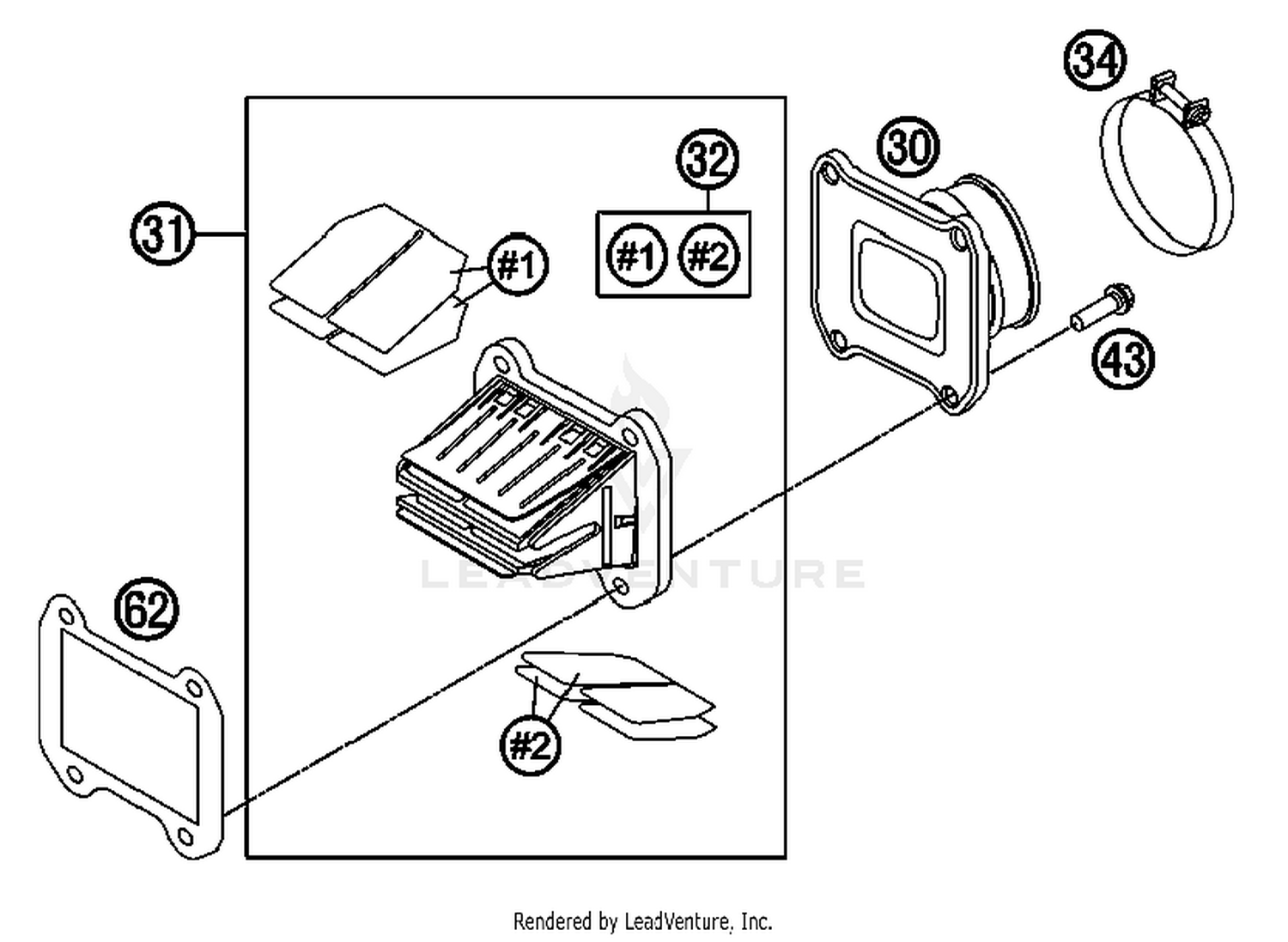 34

32

30

31

#1

#1 #2

43

LEADVENTURE

62

#2

Rendered by LeadVenture, Inc.