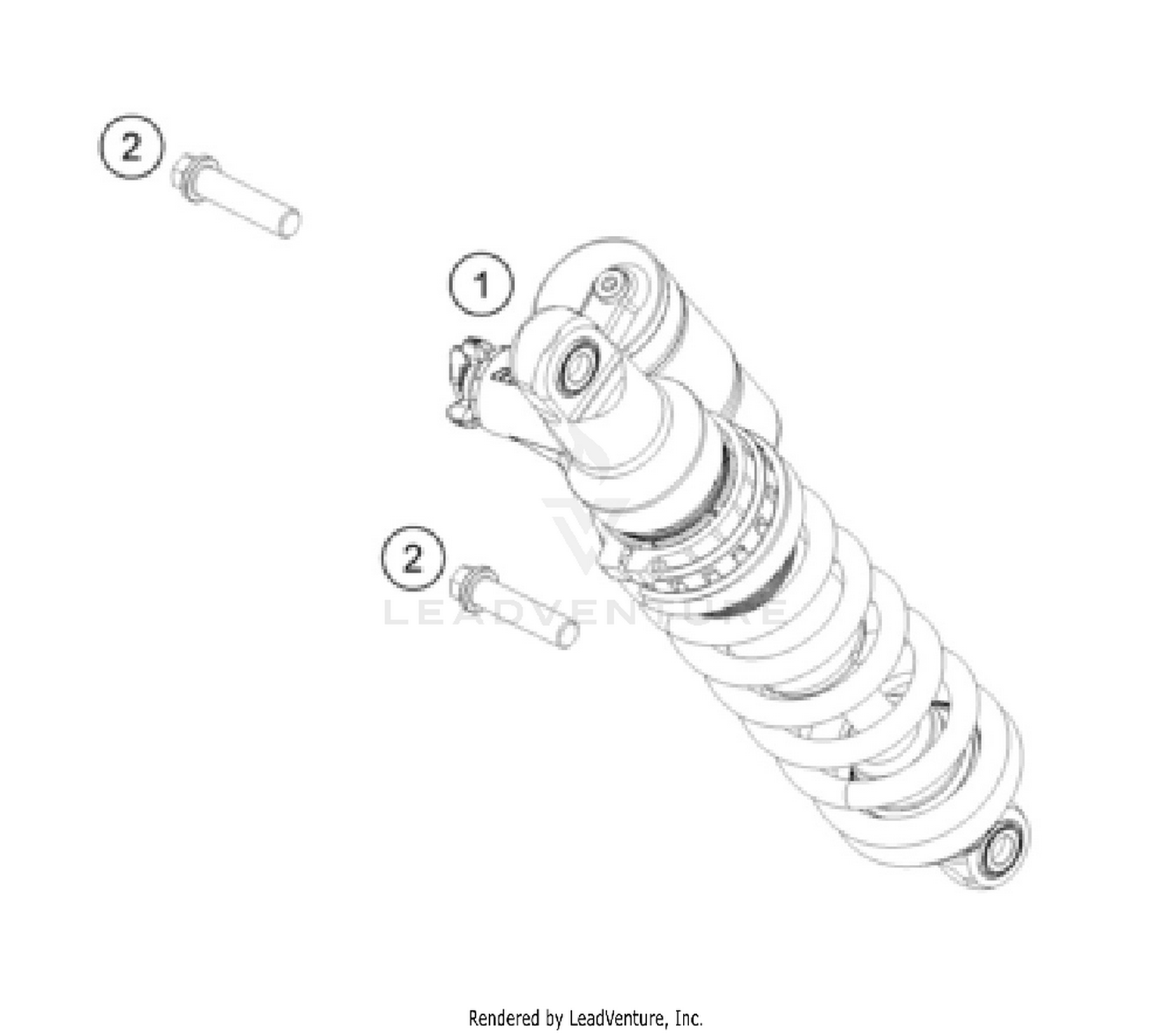 2

1

2

LEADVENTURE

Rendered by LeadVenture, Inc.