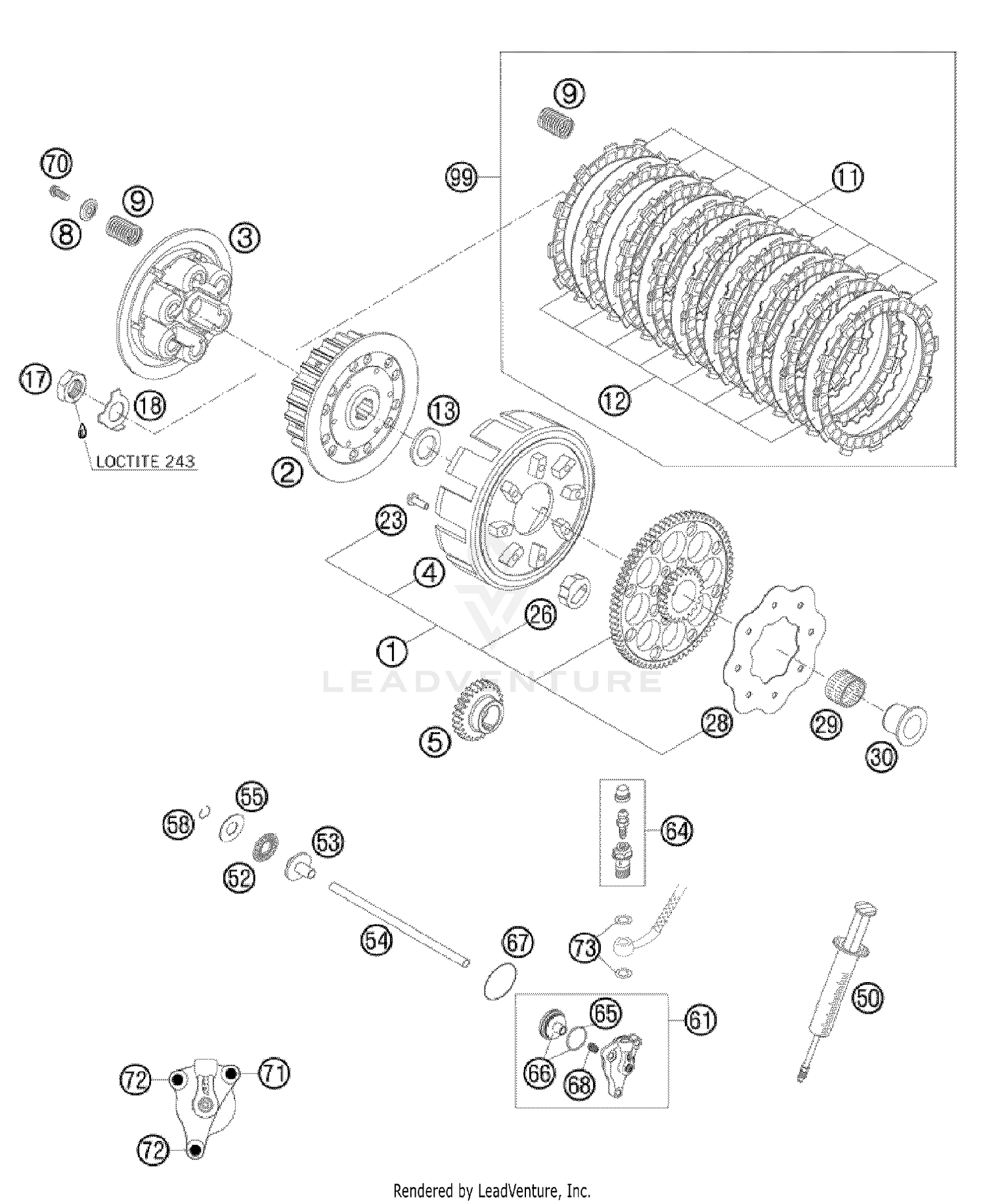 9
99
11
70
9
8
3
17
18
LOCTITE 243
2
13
12
23
4
26
1
LEADVENTURE
5
28
29
30
55
58
53
52
64
54
67
73
50
65
61
66
68
72
71
72
Rendered by LeadVenture, Inc.