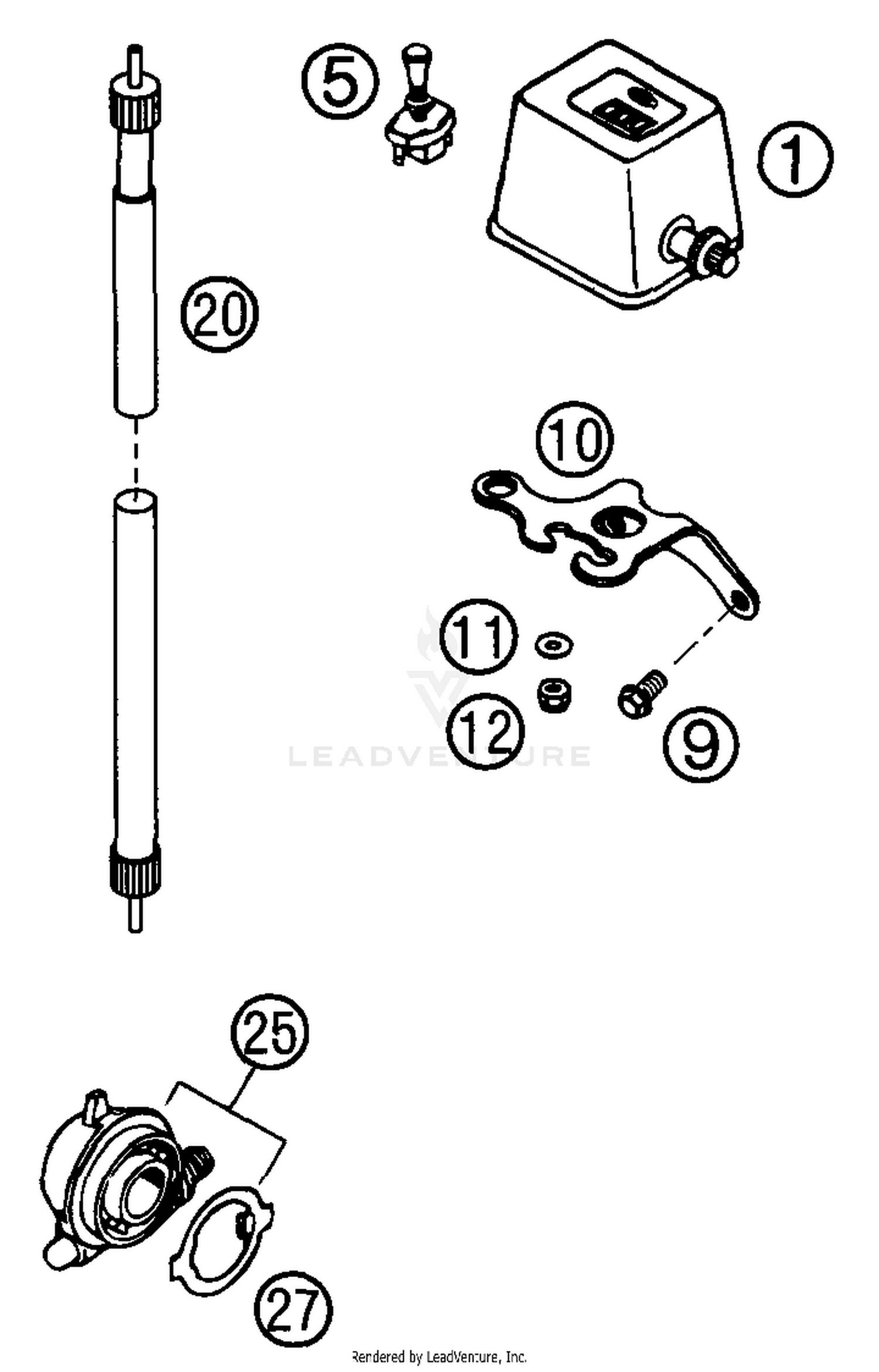 5

1

20

10

11

12

9

LEADVENTURE

25

27

Rendered by LeadVenture, Inc.