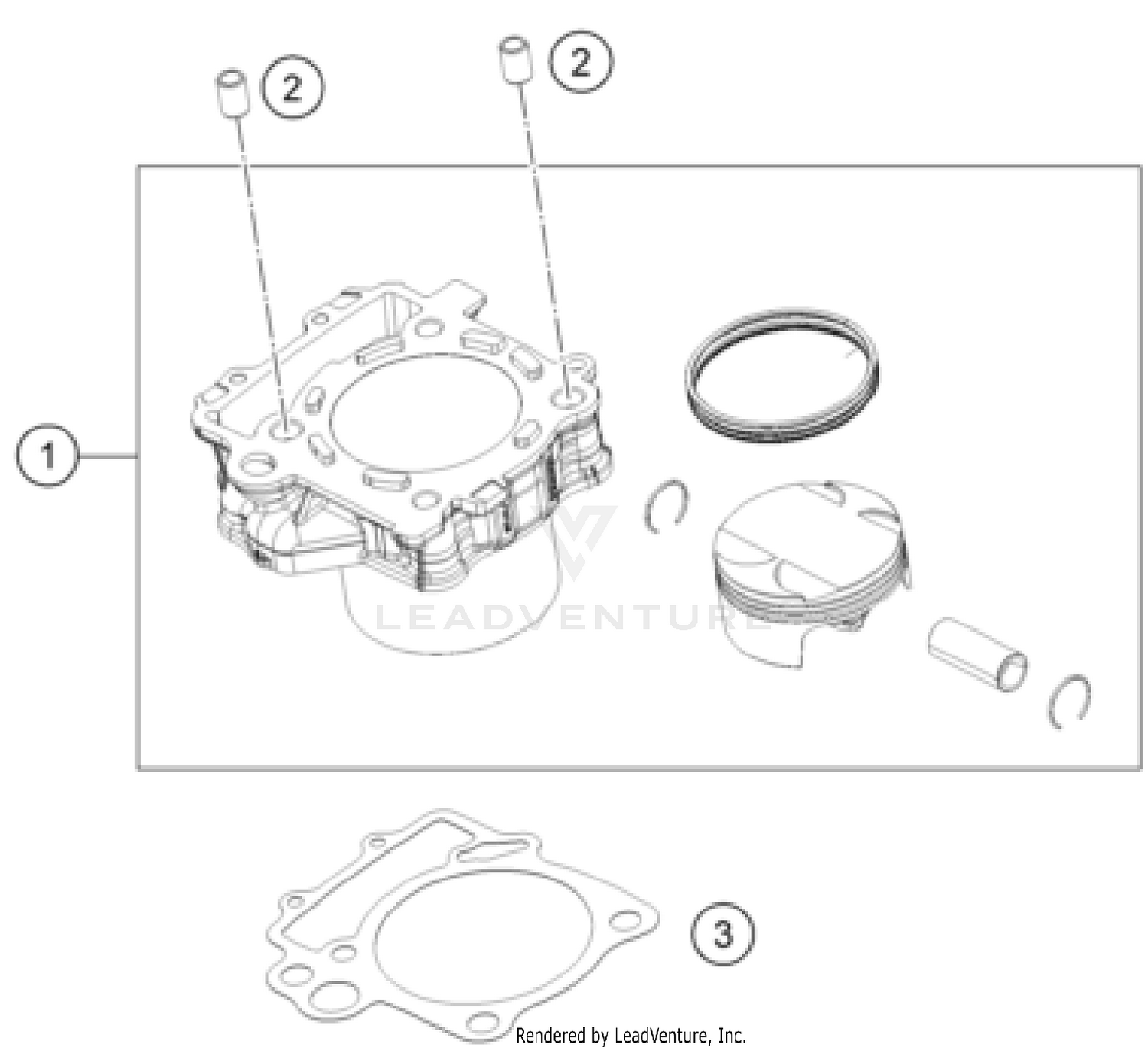 2
2
1
LEADVENTURE
3
Rendered by LeadVenture, Inc.