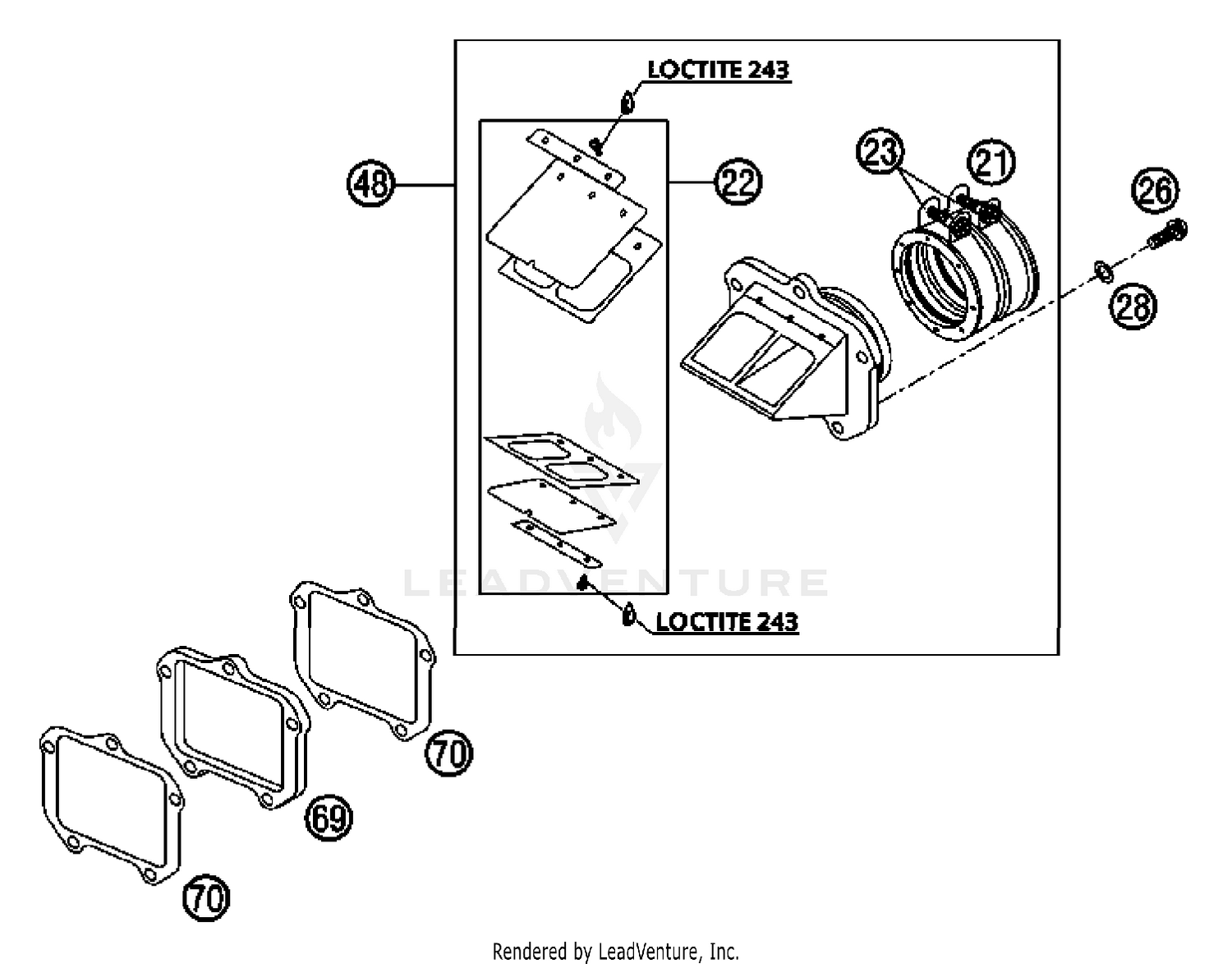 LOCTITE 243

48

22

23

21

26

28

LEADVENTURE

LOCTITE 243

70

69

70

Rendered by LeadVenture, Inc.