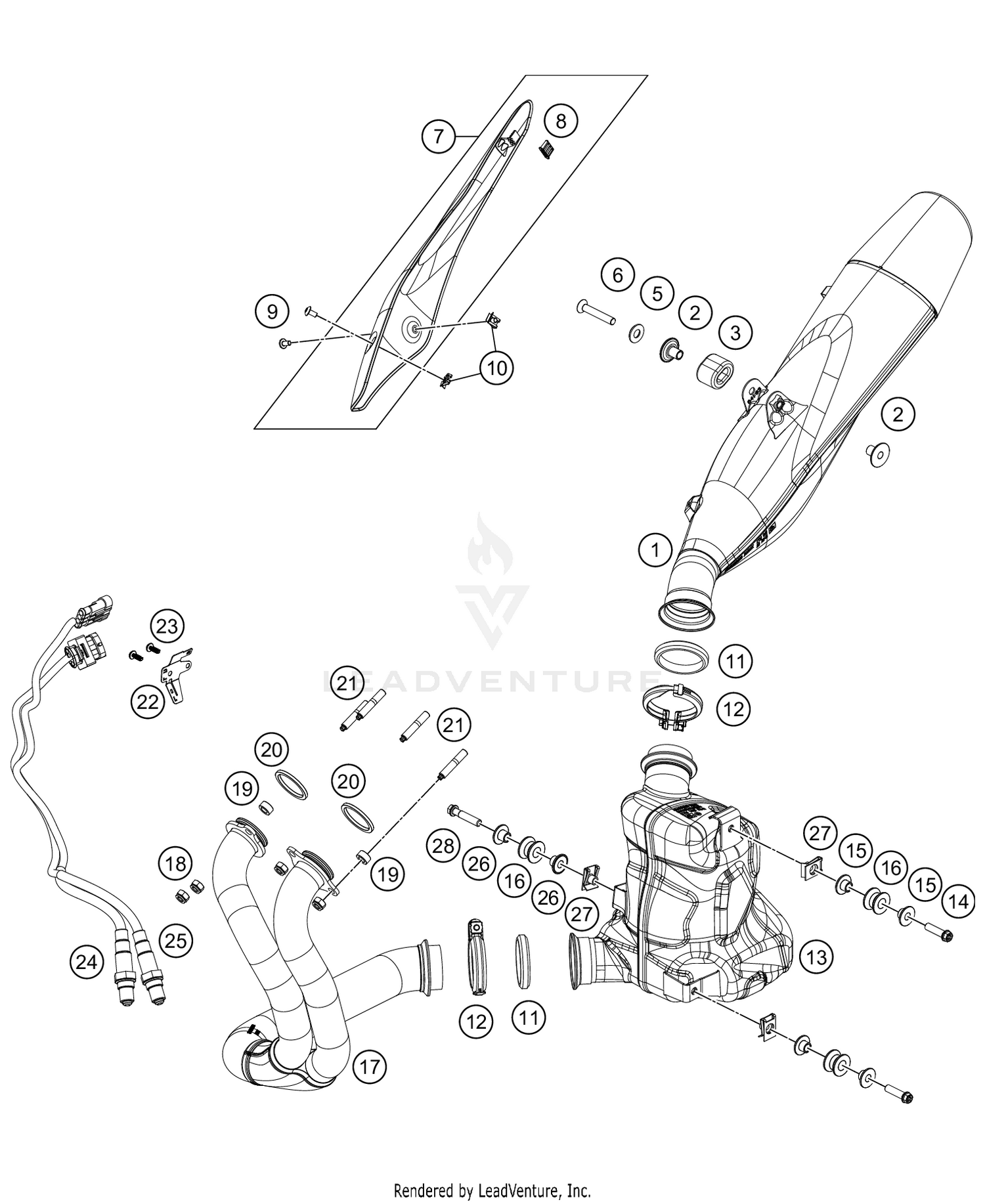 7
8
9
10
6
5
2
3
2
1
LEADVENTURE
11
12
23
22
21
21
20
20
19
19
18
25
24
28
26
16
26
27
27
15
16
15
14
13
12
11
17
Rendered by LeadVenture, Inc.