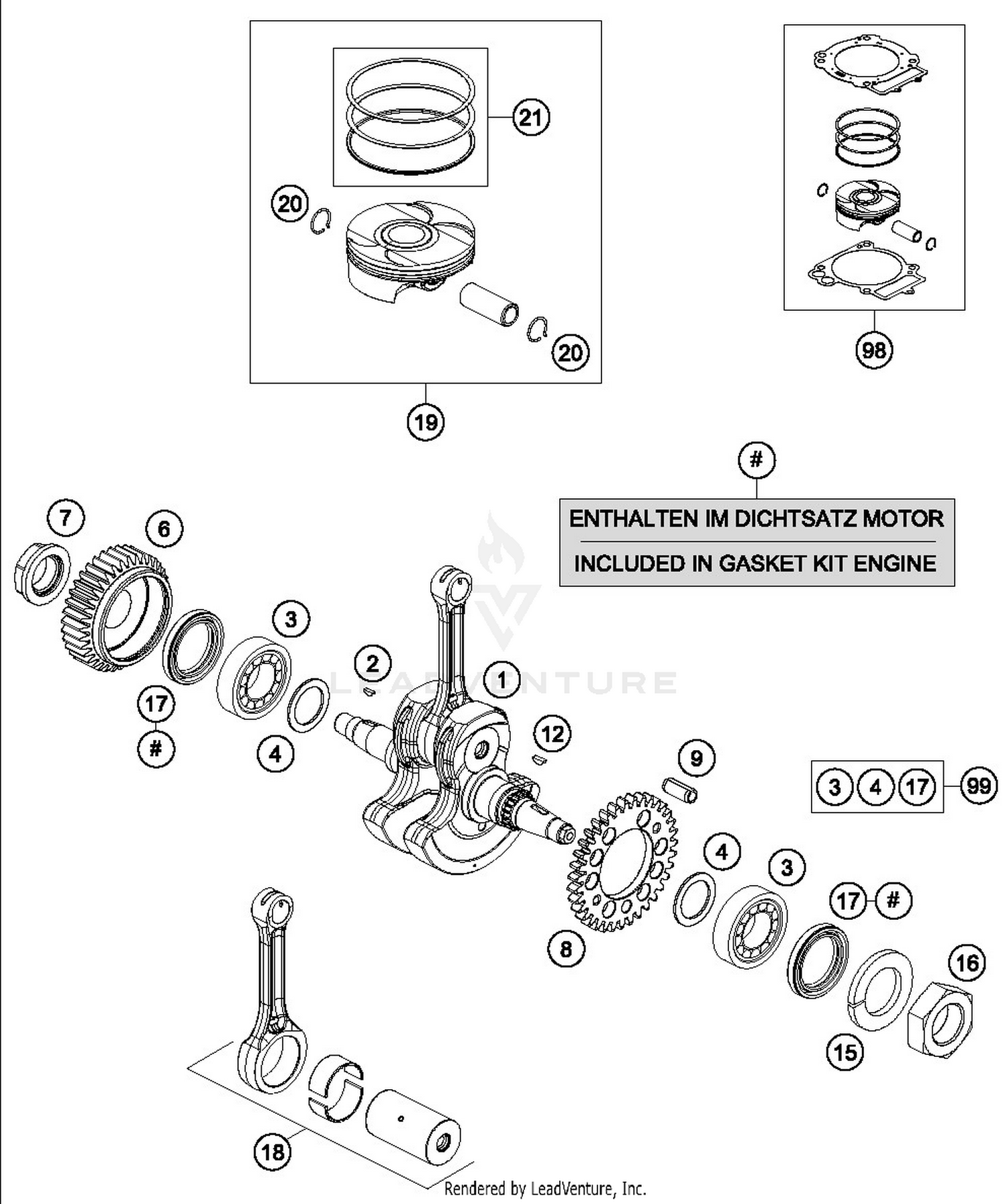 21
20
20
19
98
#
ENTHALTEN IM DICHTSATZ MOTOR
INCLUDED IN GASKET KIT ENGINE
7
6
3
2
1
17
#
4
12
9
3 4 17
99
4
3
17
#
8
16
15
18
LEADVENTURE
Rendered by LeadVenture, Inc.