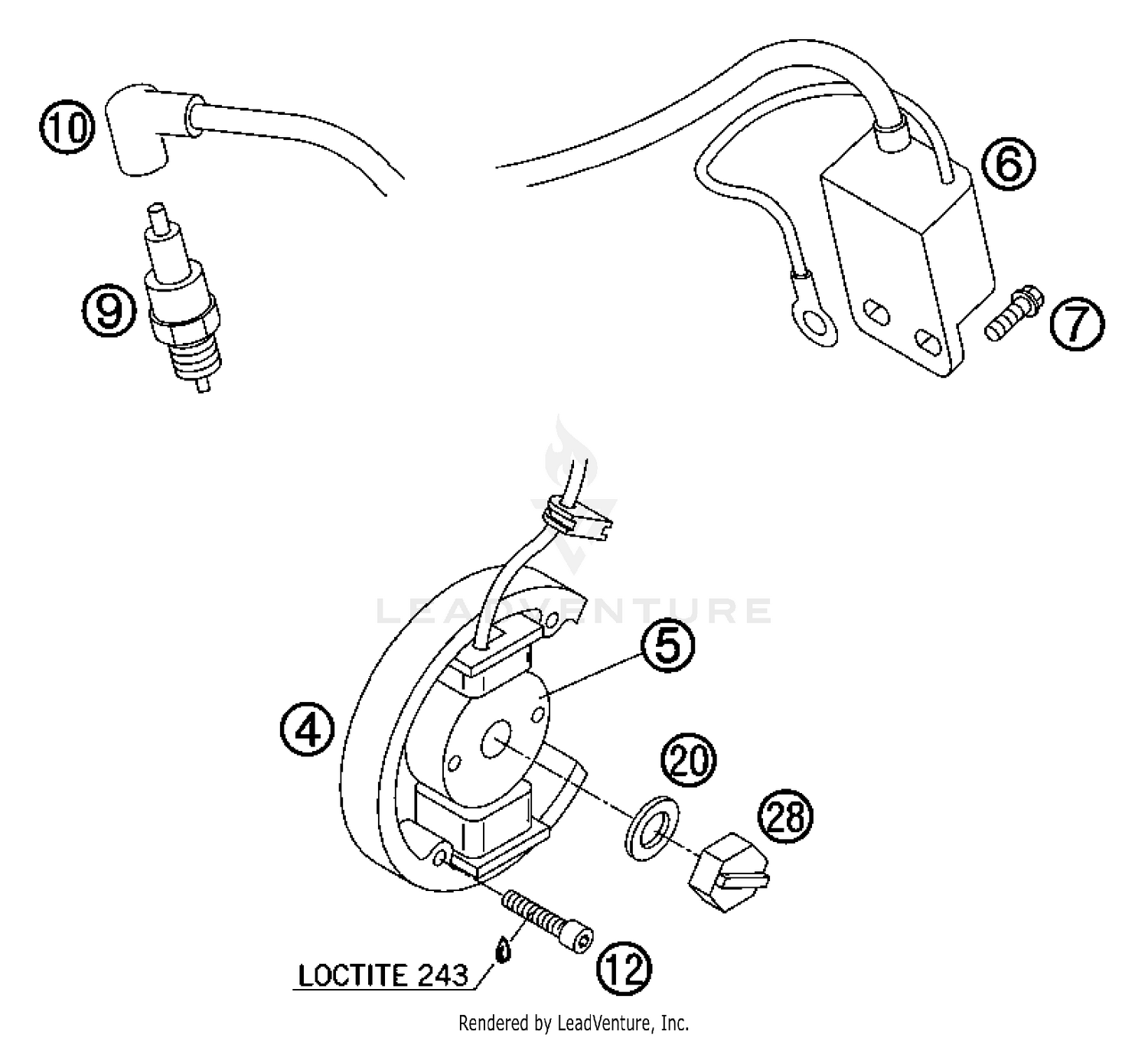 10

6

9

7

LEADVENTURE

5

4

20

28

LOCTITE 243

12

Rendered by LeadVenture, Inc.