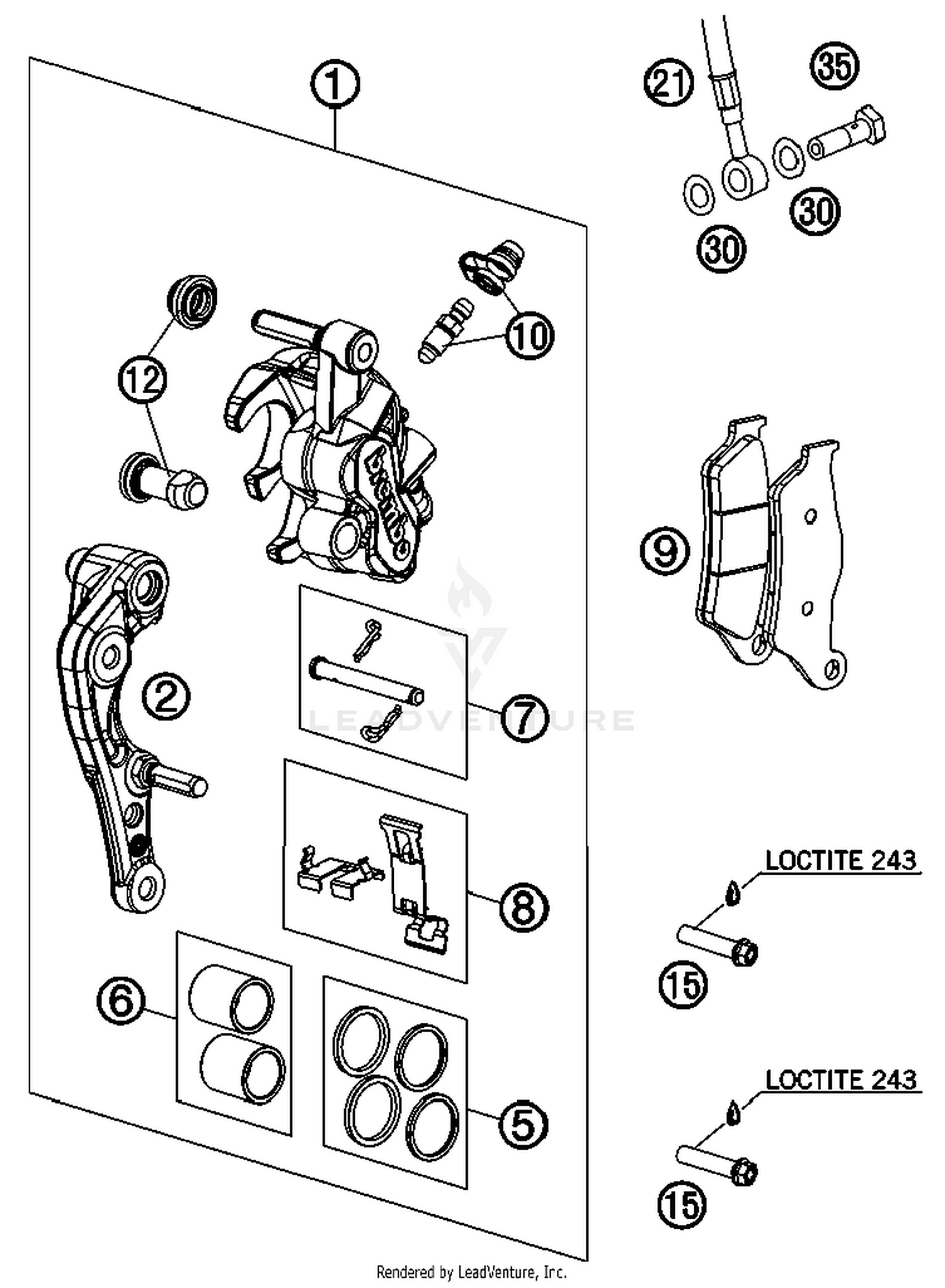 1

21

35

30

30

10

12

brembo

9

2

7

LEADVENTURE

8

LOCTITE 243

15

6

5

LOCTITE 243

15

Rendered by LeadVenture, Inc.