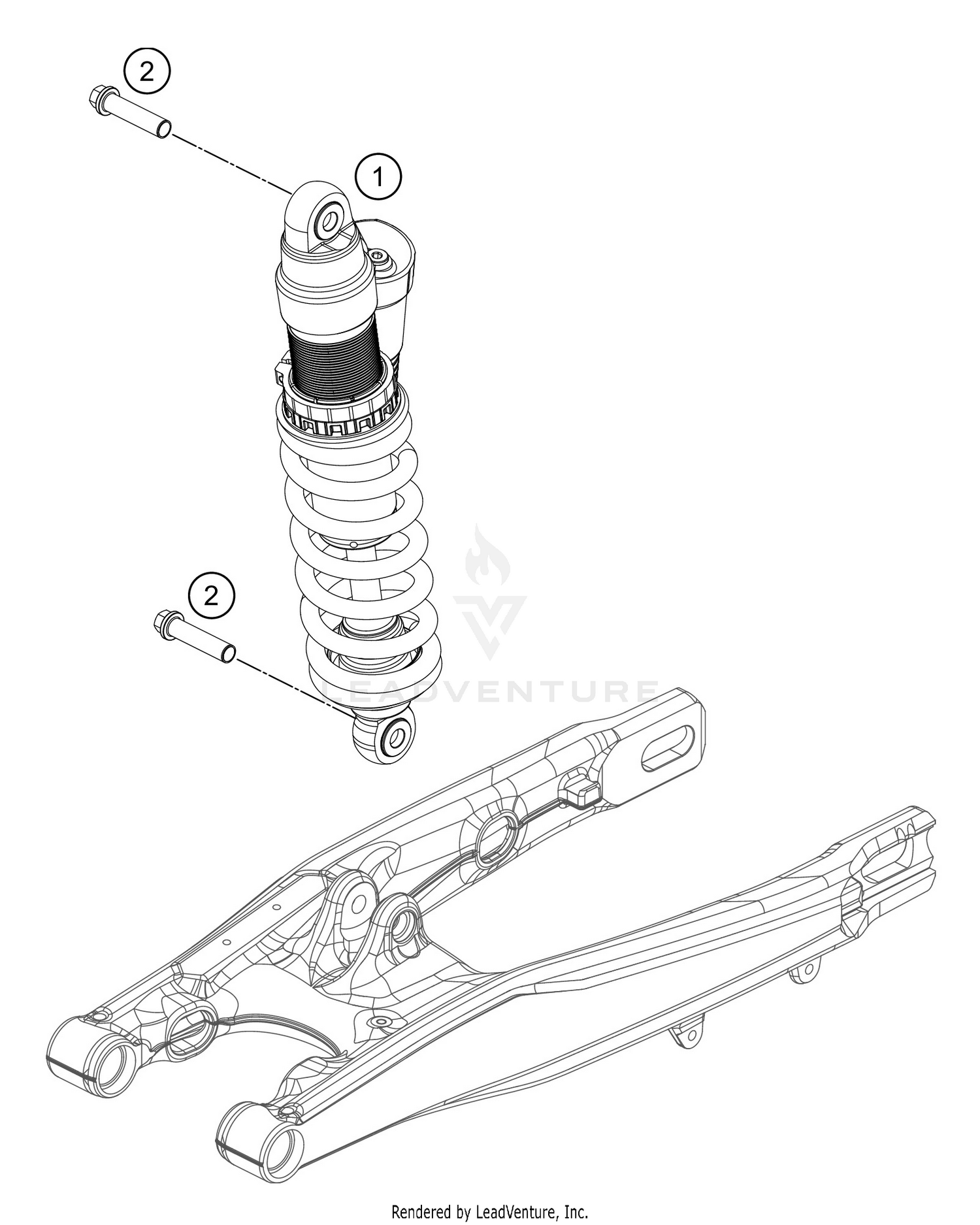 2

1

2

LEADVENTURE

Rendered by LeadVenture, Inc.