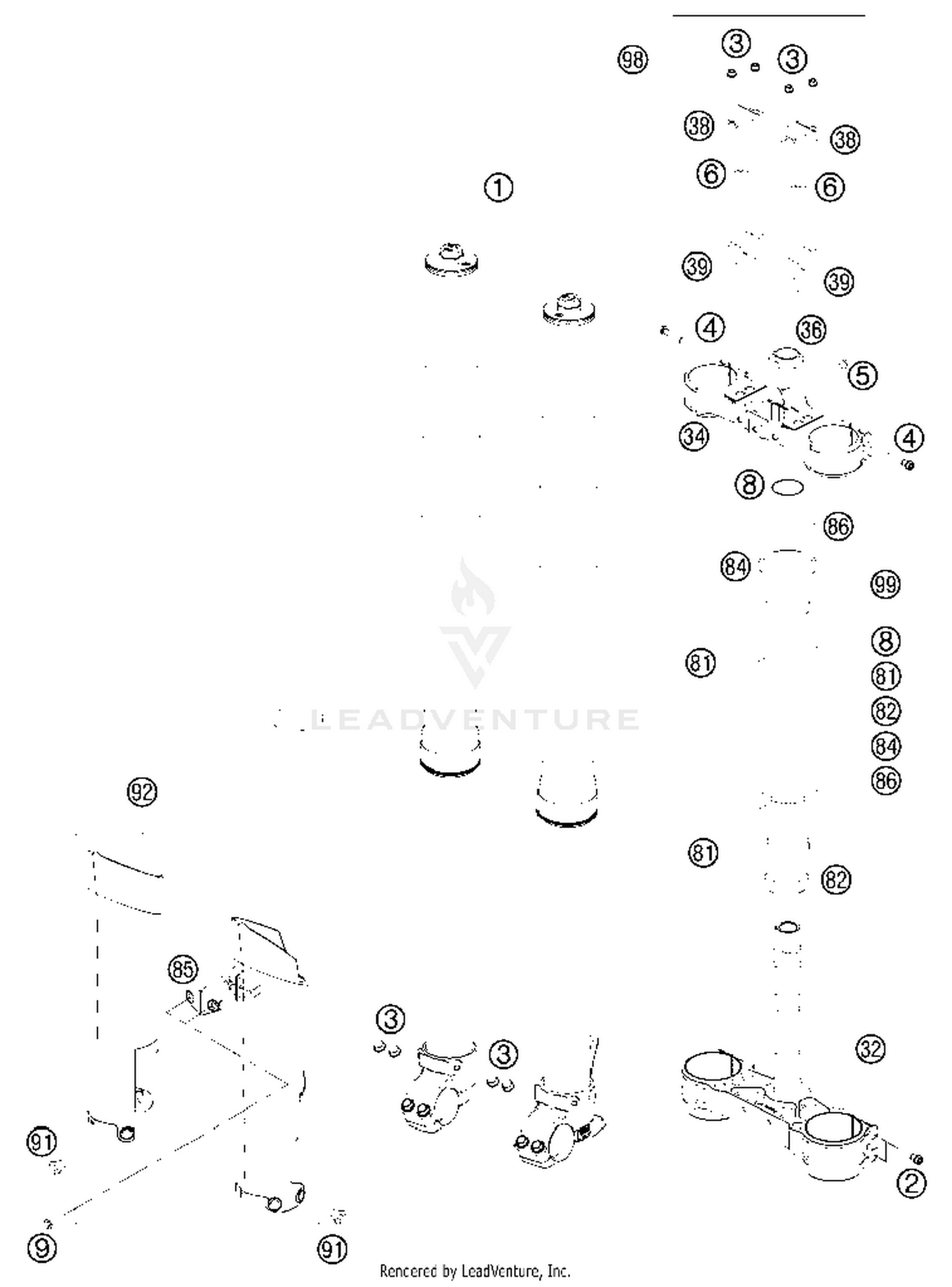 98
3
3
38
38
6
6
1
39
39
4
36
5
34
4
8
86
84
99
8
81
81
82
84
86
LEADVENTURE
92
81
82
85
3
3
32
91
2
9
91
Rencered by LeadVenture, Inc.