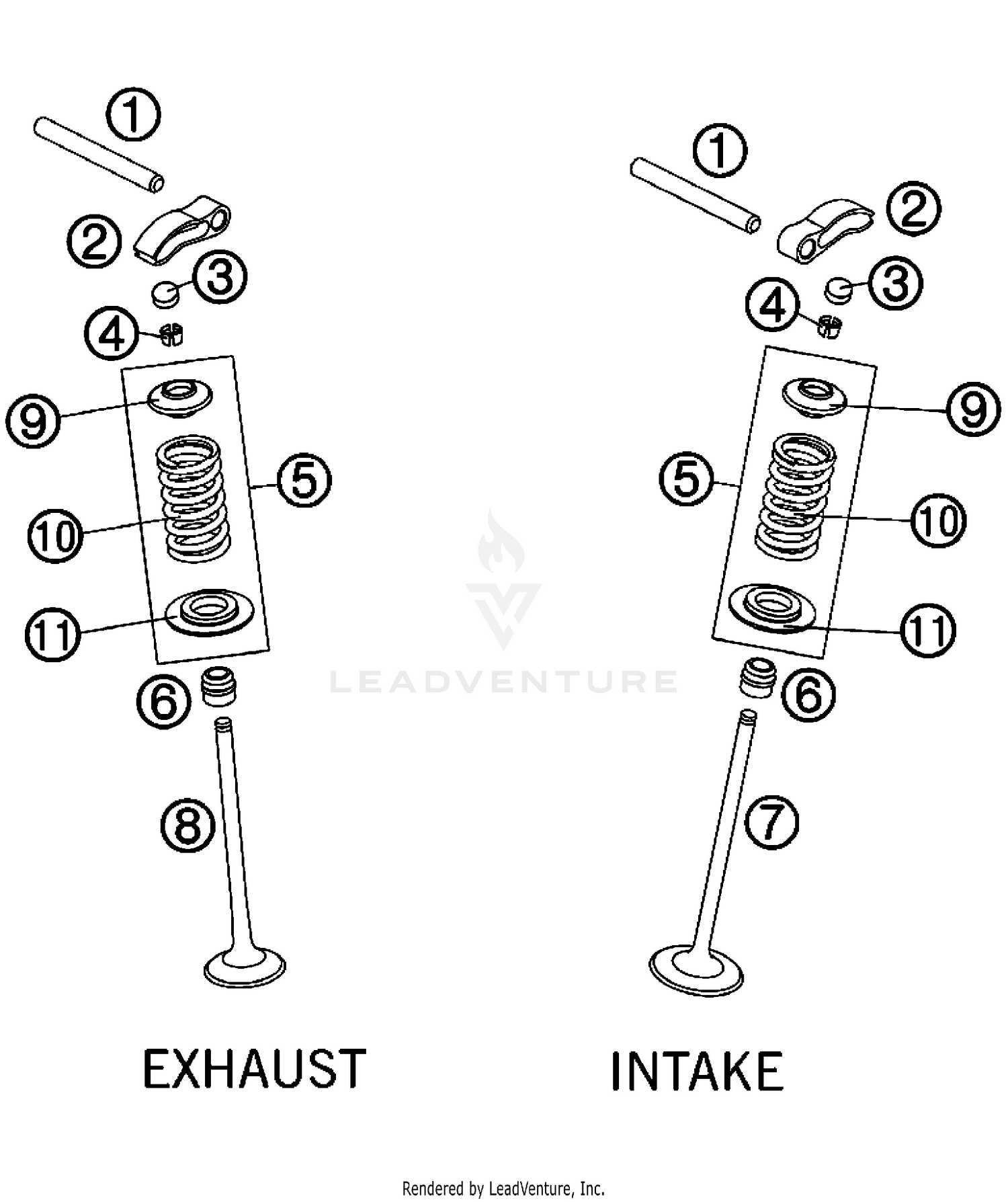 1
2
3
4
9
5
10
11
6
8

EXHAUST

1
2
3
4
9
5
10
11
6
7

INTAKE

LEADVENTURE

Rendered by LeadVenture, Inc.