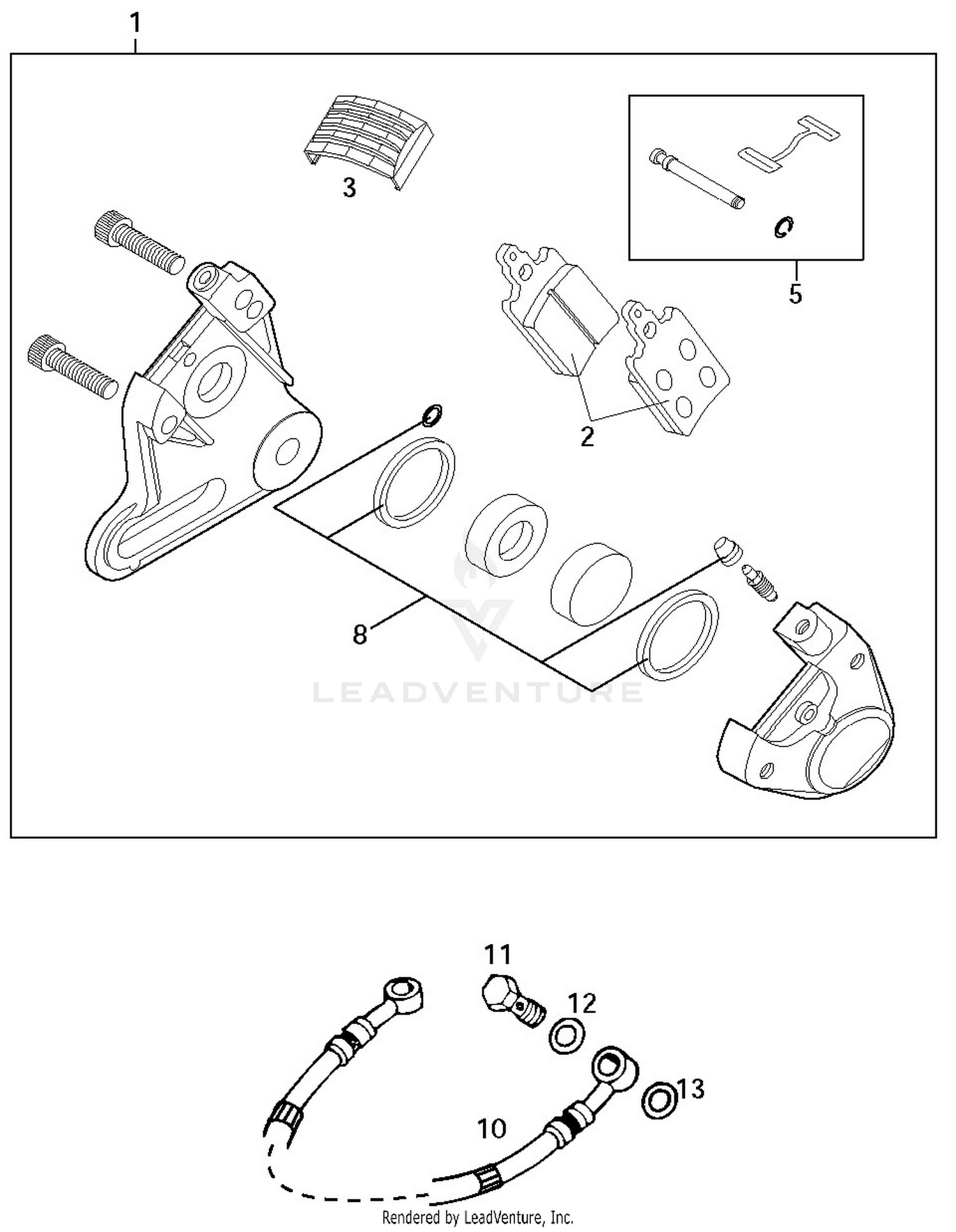 1

3

5

2

8

LEADVENTURE

11

12

13

10

Rendered by LeadVenture, Inc.