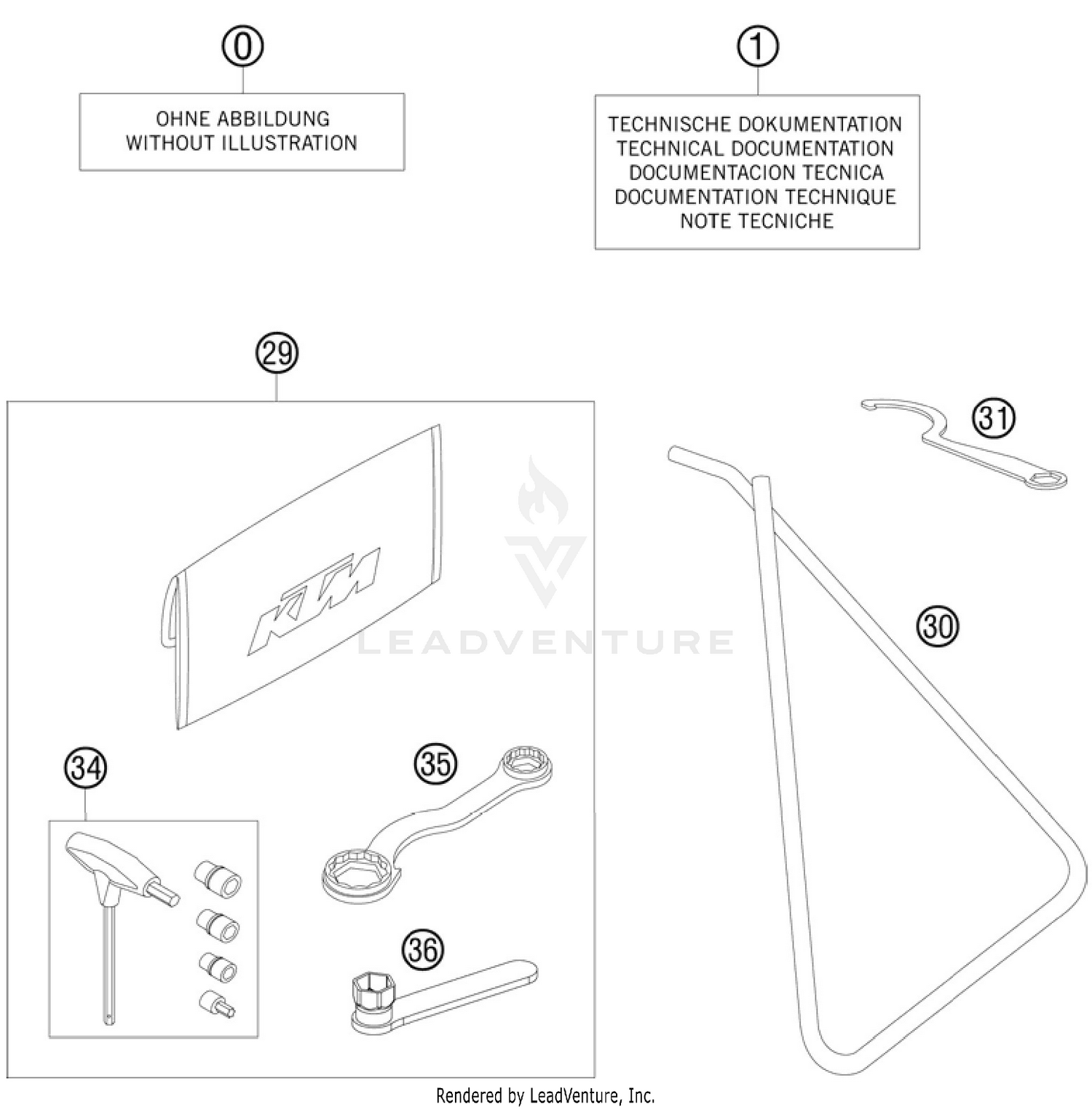 0

OHNE ABBILDUNG
WITHOUT ILLUSTRATION

1

TECHNISCHE DOKUMENTATION
TECHNICAL DOCUMENTATION
DOCUMENTACION TECNICA
DOCUMENTATION TECHNIQUE
NOTE TECNICHE

29

KTM

LEADVENTURE

31

30

34

35

36

Rendered by LeadVenture, Inc.