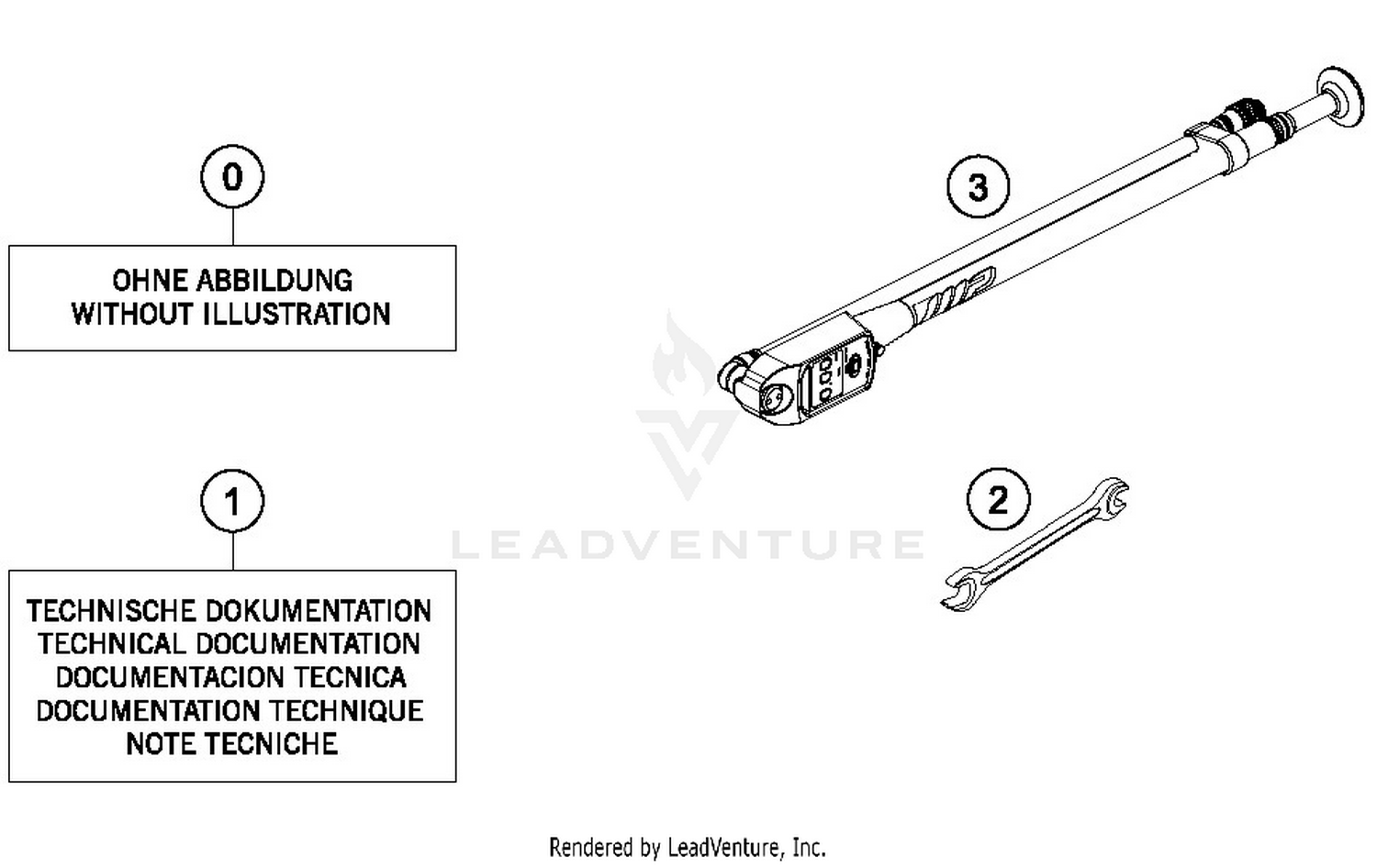 0

OHNE ABBILDUNG
WITHOUT ILLUSTRATION

1

TECHNISCHE DOKUMENTATION
TECHNICAL DOCUMENTATION
DOCUMENTACION TECNICA
DOCUMENTATION TECHNIQUE
NOTE TECNICHE

3

WP

2

LEADVENTURE

Rendered by LeadVenture, Inc.