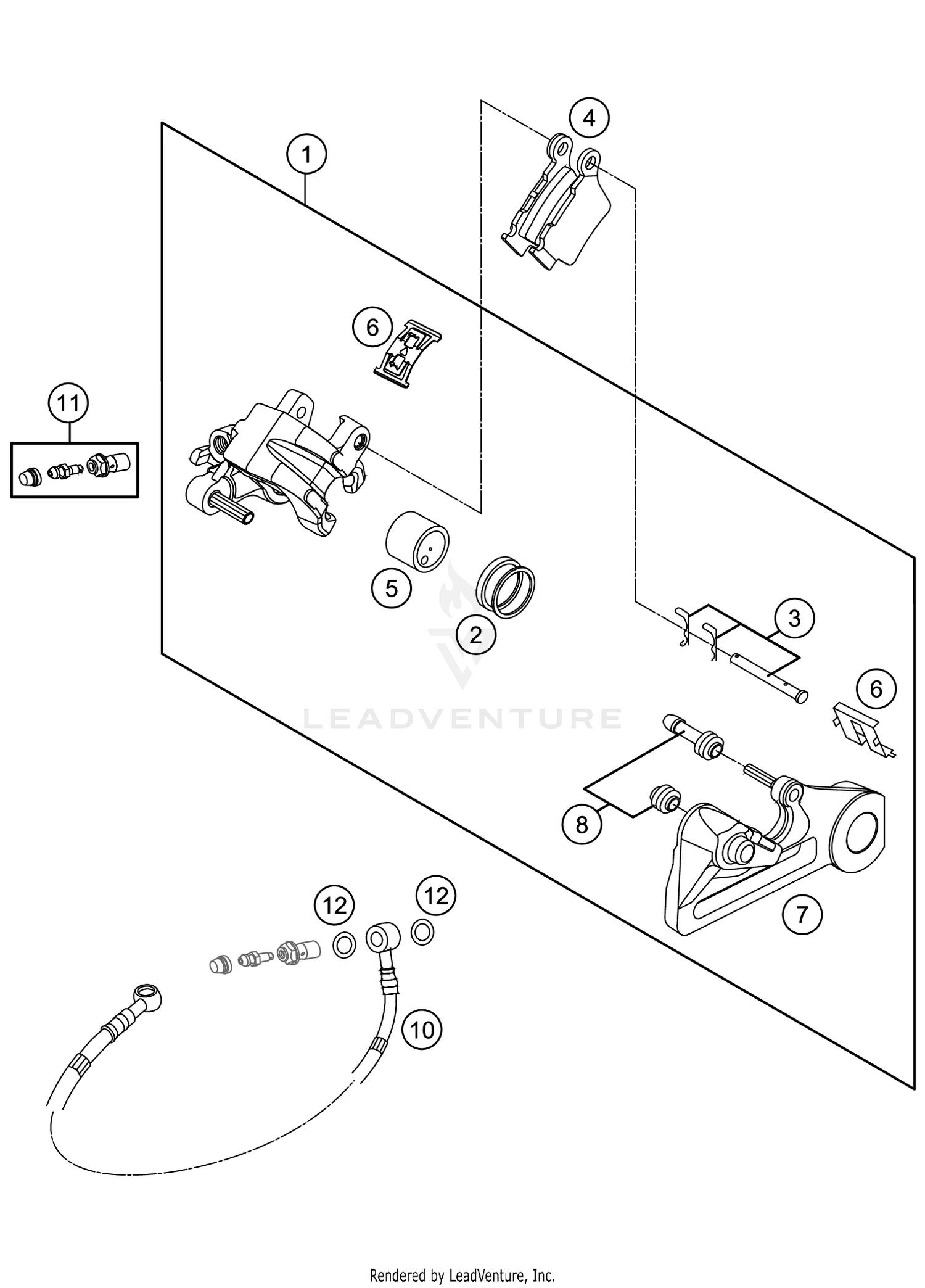 4
1
6
11
5
2
3
6
LEADVENTURE
8
7
12
12
10
Rendered by LeadVenture, Inc.