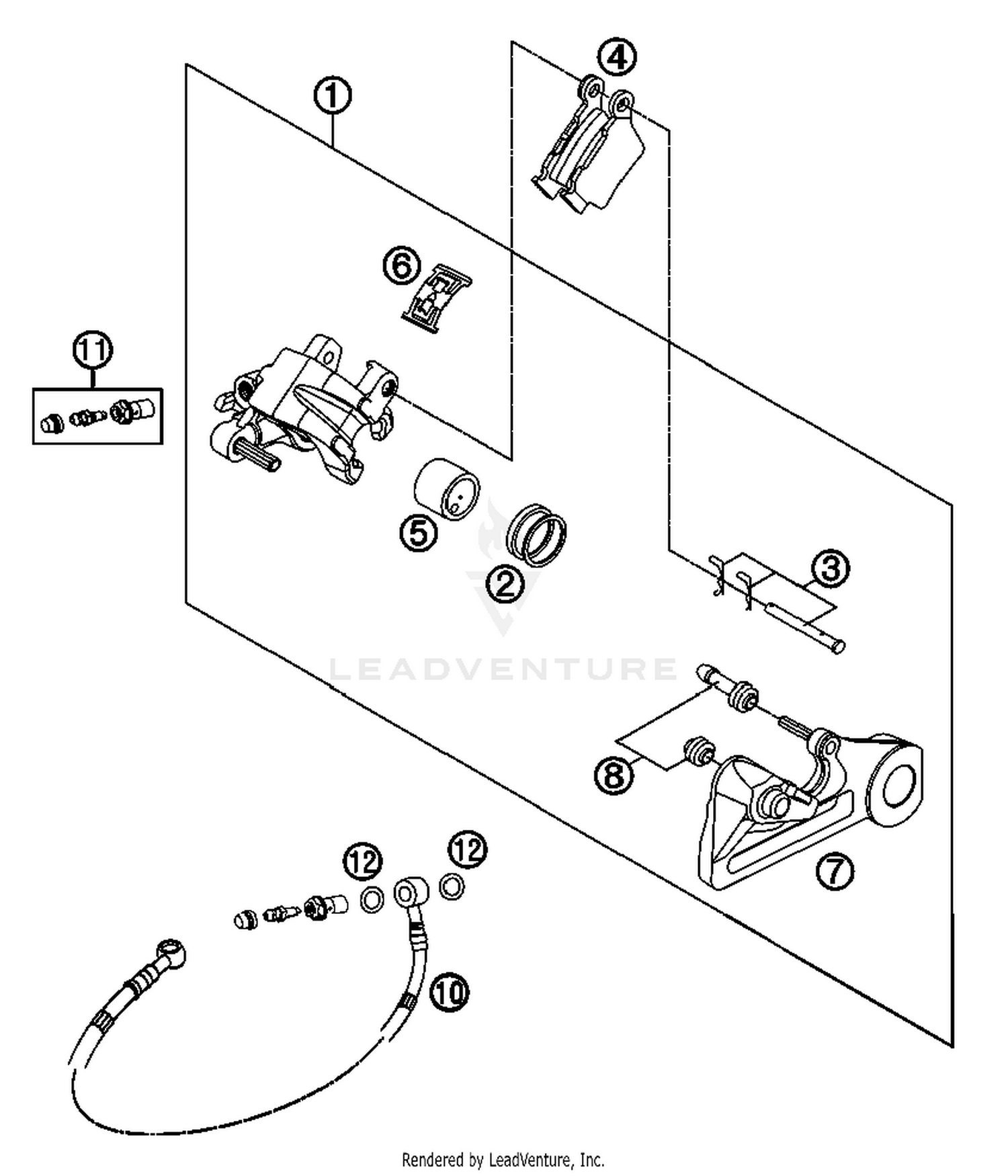 4
1
6
11
5
2
3
LEADVENTURE
8
7
12
12
10
Rendered by LeadVenture, Inc.