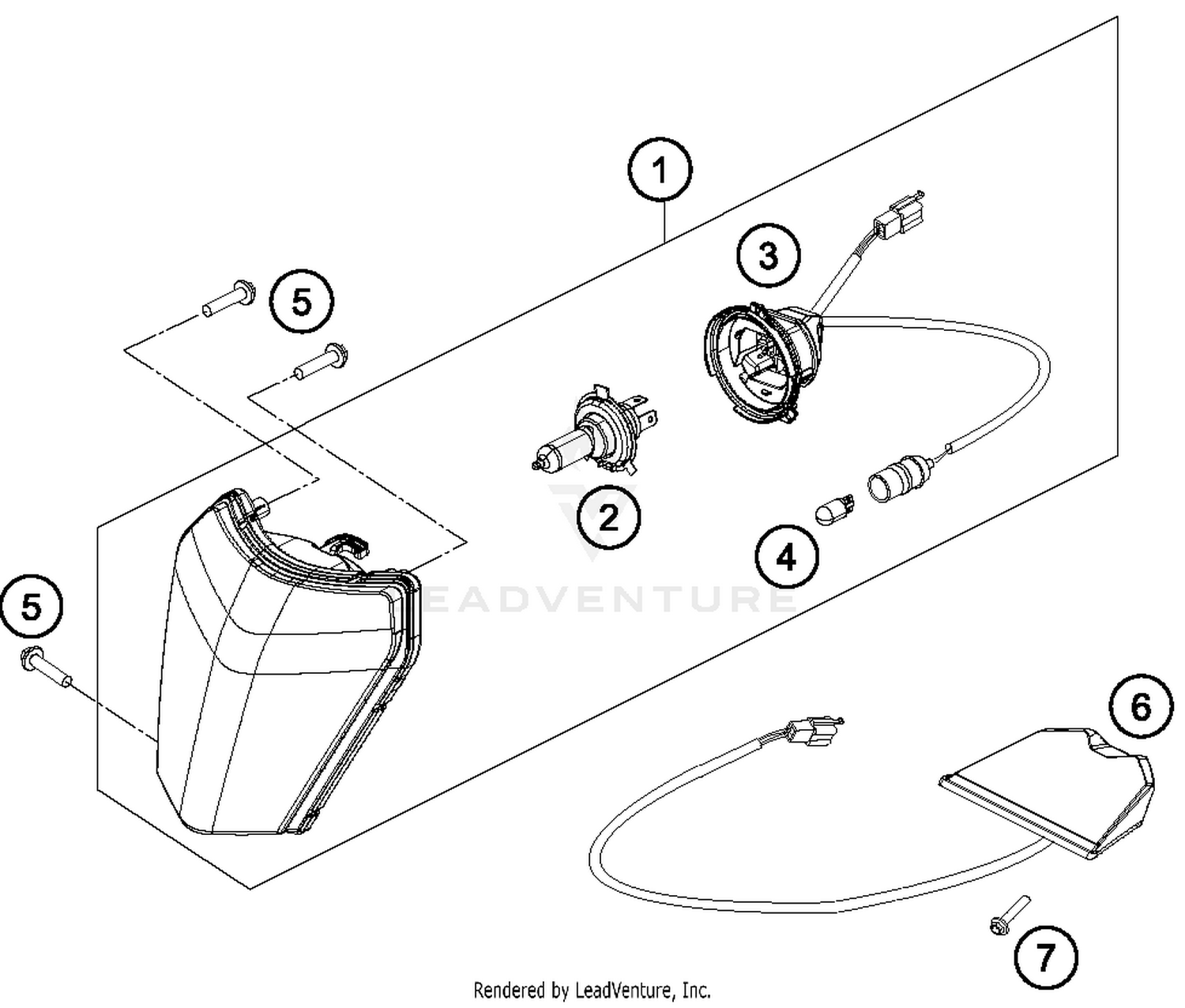 1
3
5
2
4
5
LEADVENTURE
6
7
Rendered by LeadVenture, Inc.